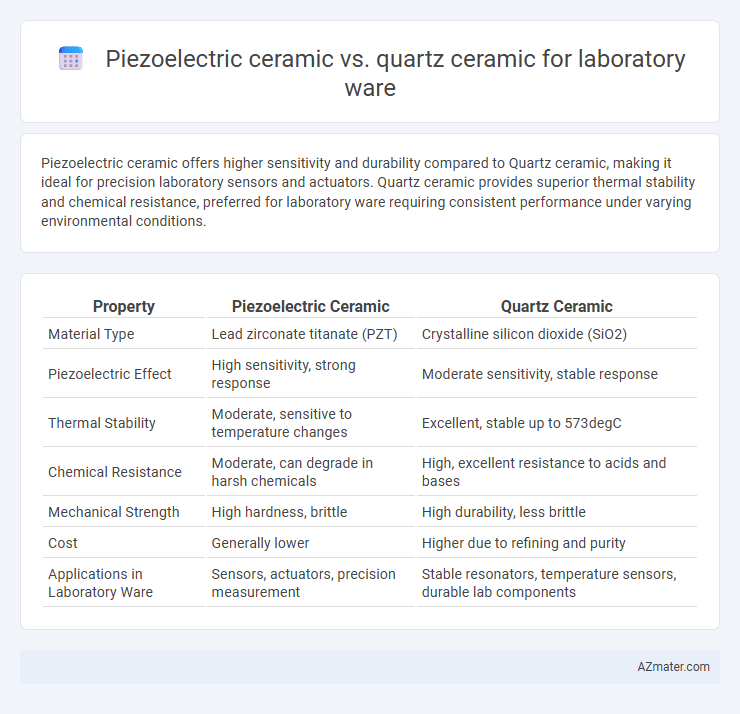 Piezoelectric ceramic vs. quartz ceramic for laboratory ware

Piezoelectric ceramic offers higher sensitivity and durability compared to Quartz ceramic, making it ideal for precision laboratory sensors and actuators. Quartz ceramic provides superior thermal stability and chemical resistance, preferred for laboratory ware requiring consistent performance under varying environmental conditions.

| Property | Piezoelectric Ceramic | Quartz Ceramic |
|---|---|---|
| Material Type | Lead zirconate titanate (PZT) | Crystalline silicon dioxide (SiO2) |
| Piezoelectric Effect | High sensitivity, strong response | Moderate sensitivity, stable response |
| Thermal Stability | Moderate, sensitive to temperature changes | Excellent, stable up to 573degC |
| Chemical Resistance | Moderate, can degrade in harsh chemicals | High, excellent resistance to acids and bases |
| Mechanical Strength | High hardness, brittle | High durability, less brittle |
| Cost | Generally lower | Higher due to refining and purity |
| Applications in Laboratory Ware | Sensors, actuators, precision measurement | Stable resonators, temperature sensors, durable lab components |

AZmater.com