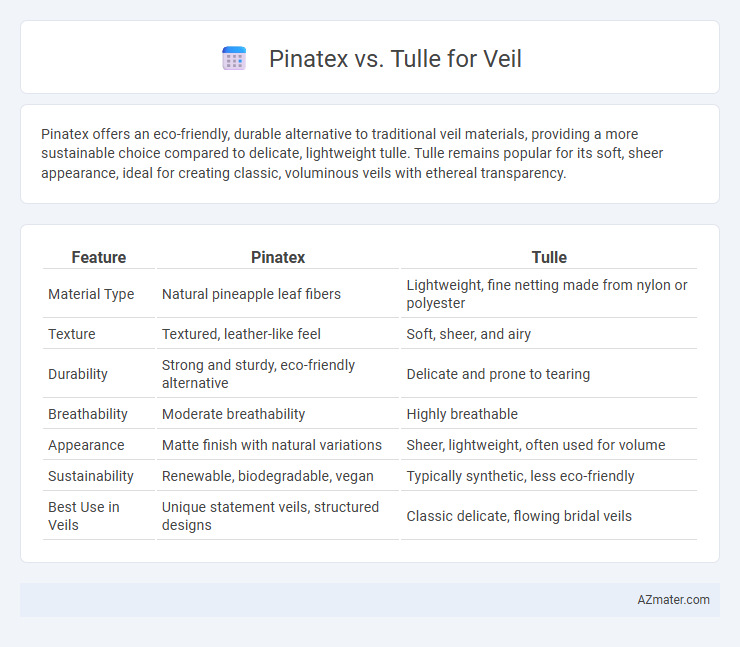 Pinatex vs. Tulle for Veil

Pinatex offers an eco-friendly, durable alternative to traditional veil materials, providing a more sustainable choice compared to delicate, lightweight tulle. Tulle remains popular for its soft, sheer appearance, ideal for creating classic, voluminous veils with ethereal transparency.

| Feature | Pinatex | Tulle |
|---|---|---|
| Material Type | Natural pineapple leaf fibers | Lightweight, fine netting made from nylon or polyester |
| Texture | Textured, leather-like feel | Soft, sheer, and airy |
| Durability | Strong and sturdy, eco-friendly alternative | Delicate and prone to tearing |
| Breathability | Moderate breathability | Highly breathable |
| Appearance | Matte finish with natural variations | Sheer, lightweight, often used for volume |
| Sustainability | Renewable, biodegradable, vegan | Typically synthetic, less eco-friendly |
| Best Use in Veils | Unique statement veils, structured designs | Classic delicate, flowing bridal veils |

AZmater.com