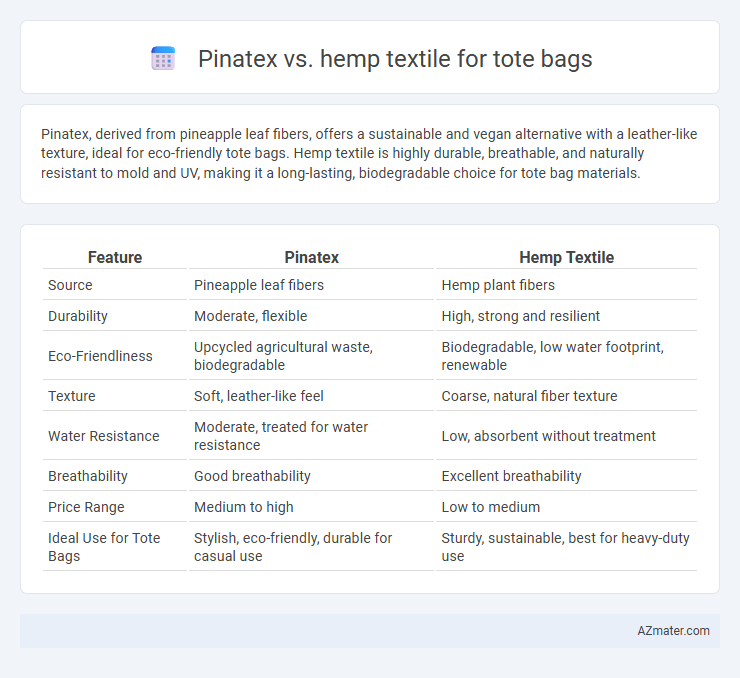 Pinatex vs. hemp textile for tote bags

Pinatex, derived from pineapple leaf fibers, offers a sustainable and vegan alternative with a leather-like texture, ideal for eco-friendly tote bags. Hemp textile is highly durable, breathable, and naturally resistant to mold and UV, making it a long-lasting, biodegradable choice for tote bag materials.

| Feature | Pinatex | Hemp Textile |
|---|---|---|
| Source | Pineapple leaf fibers | Hemp plant fibers |
| Durability | Moderate, flexible | High, strong and resilient |
| Eco-Friendliness | Upcycled agricultural waste, biodegradable | Biodegradable, low water footprint, renewable |
| Texture | Soft, leather-like feel | Coarse, natural fiber texture |
| Water Resistance | Moderate, treated for water resistance | Low, absorbent without treatment |
| Breathability | Good breathability | Excellent breathability |
| Price Range | Medium to high | Low to medium |
| Ideal Use for Tote Bags | Stylish, eco-friendly, durable for casual use | Sturdy, sustainable, best for heavy-duty use |

AZmater.com