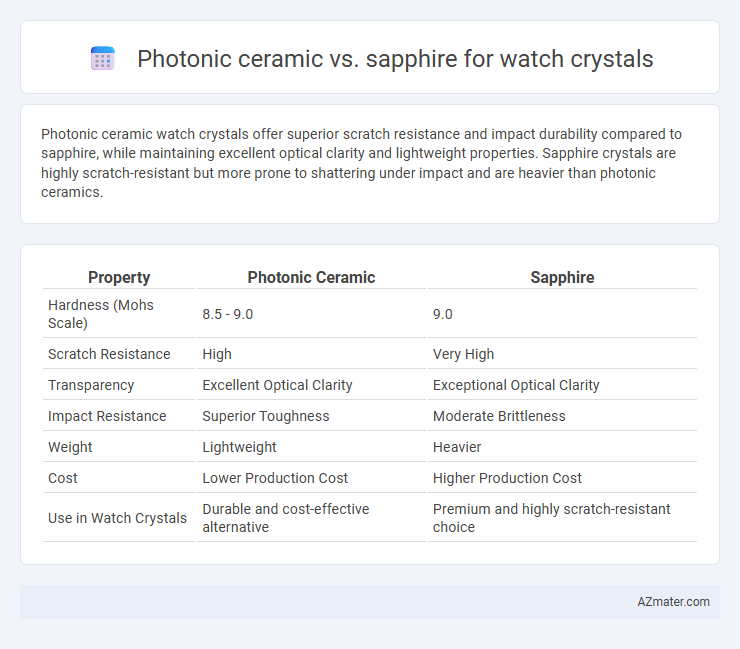 Photonic ceramic vs. sapphire for watch crystals

Photonic ceramic watch crystals offer superior scratch resistance and impact durability compared to sapphire, while maintaining excellent optical clarity and lightweight properties. Sapphire crystals are highly scratch-resistant but more prone to shattering under impact and are heavier than photonic ceramics.

| Property | Photonic Ceramic | Sapphire |
|---|---|---|
| Hardness (Mohs Scale) | 8.5 - 9.0 | 9.0 |
| Scratch Resistance | High | Very High |
| Transparency | Excellent Optical Clarity | Exceptional Optical Clarity |
| Impact Resistance | Superior Toughness | Moderate Brittleness |
| Weight | Lightweight | Heavier |
| Cost | Lower Production Cost | Higher Production Cost |
| Use in Watch Crystals | Durable and cost-effective alternative | Premium and highly scratch-resistant choice |

AZmater.com