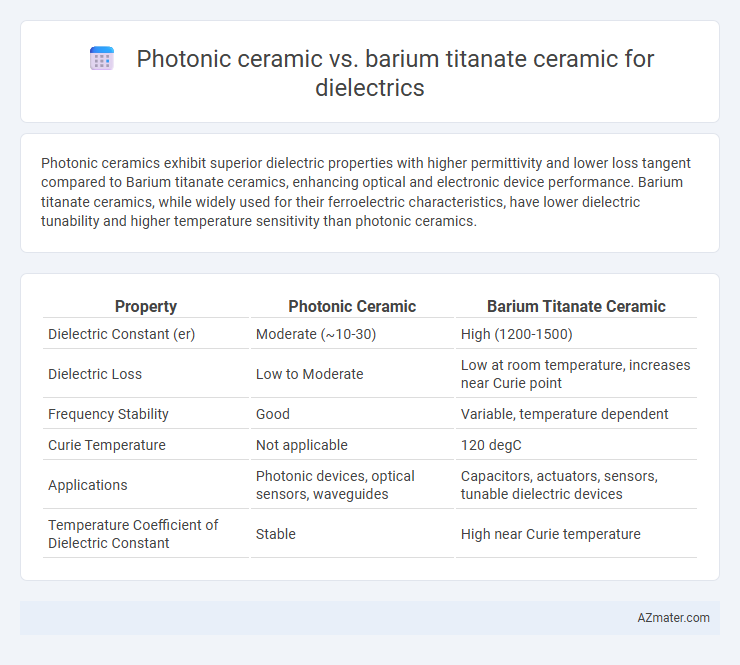 Photonic ceramic vs. barium titanate ceramic for dielectrics

Photonic ceramics exhibit superior dielectric properties with higher permittivity and lower loss tangent compared to Barium titanate ceramics, enhancing optical and electronic device performance. Barium titanate ceramics, while widely used for their ferroelectric characteristics, have lower dielectric tunability and higher temperature sensitivity than photonic ceramics.

| Property | Photonic Ceramic | Barium Titanate Ceramic |
|---|---|---|
| Dielectric Constant (er) | Moderate (~10-30) | High (1200-1500) |
| Dielectric Loss | Low to Moderate | Low at room temperature, increases near Curie point |
| Frequency Stability | Good | Variable, temperature dependent |
| Curie Temperature | Not applicable | 120 degC |
| Applications | Photonic devices, optical sensors, waveguides | Capacitors, actuators, sensors, tunable dielectric devices |
| Temperature Coefficient of Dielectric Constant | Stable | High near Curie temperature |

AZmater.com