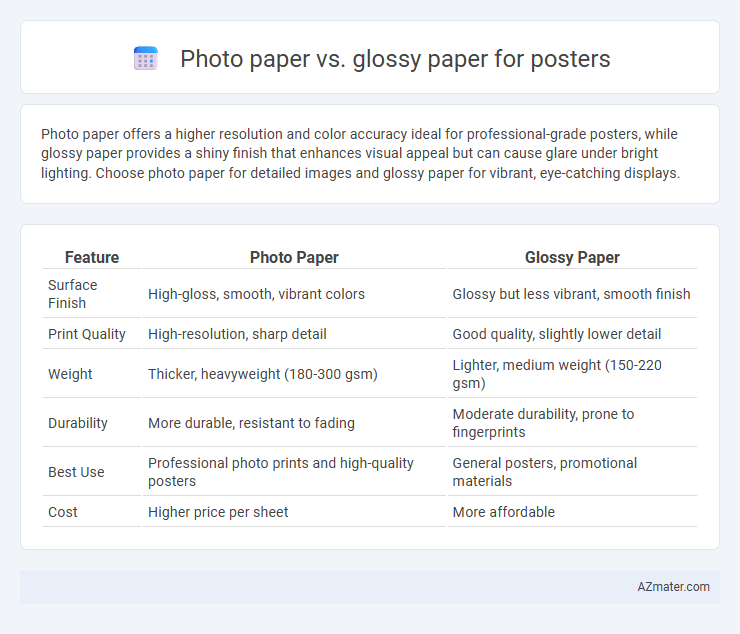 Photo paper vs. glossy paper for posters

Photo paper offers a higher resolution and color accuracy ideal for professional-grade posters, while glossy paper provides a shiny finish that enhances visual appeal but can cause glare under bright lighting. Choose photo paper for detailed images and glossy paper for vibrant, eye-catching displays.

| Feature | Photo Paper | Glossy Paper |
|---|---|---|
| Surface Finish | High-gloss, smooth, vibrant colors | Glossy but less vibrant, smooth finish |
| Print Quality | High-resolution, sharp detail | Good quality, slightly lower detail |
| Weight | Thicker, heavyweight (180-300 gsm) | Lighter, medium weight (150-220 gsm) |
| Durability | More durable, resistant to fading | Moderate durability, prone to fingerprints |
| Best Use | Professional photo prints and high-quality posters | General posters, promotional materials |
| Cost | Higher price per sheet | More affordable |

AZmater.com