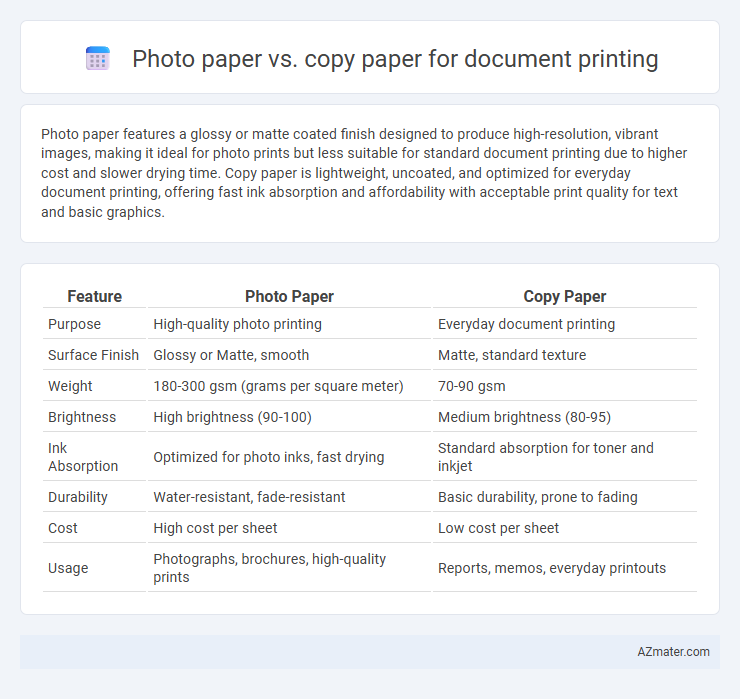 Photo paper vs. copy paper for document printing

Photo paper features a glossy or matte coated finish designed to produce high-resolution, vibrant images, making it ideal for photo prints but less suitable for standard document printing due to higher cost and slower drying time. Copy paper is lightweight, uncoated, and optimized for everyday document printing, offering fast ink absorption and affordability with acceptable print quality for text and basic graphics.

| Feature | Photo Paper | Copy Paper |
|---|---|---|
| Purpose | High-quality photo printing | Everyday document printing |
| Surface Finish | Glossy or Matte, smooth | Matte, standard texture |
| Weight | 180-300 gsm (grams per square meter) | 70-90 gsm |
| Brightness | High brightness (90-100) | Medium brightness (80-95) |
| Ink Absorption | Optimized for photo inks, fast drying | Standard absorption for toner and inkjet |
| Durability | Water-resistant, fade-resistant | Basic durability, prone to fading |
| Cost | High cost per sheet | Low cost per sheet |
| Usage | Photographs, brochures, high-quality prints | Reports, memos, everyday printouts |

AZmater.com