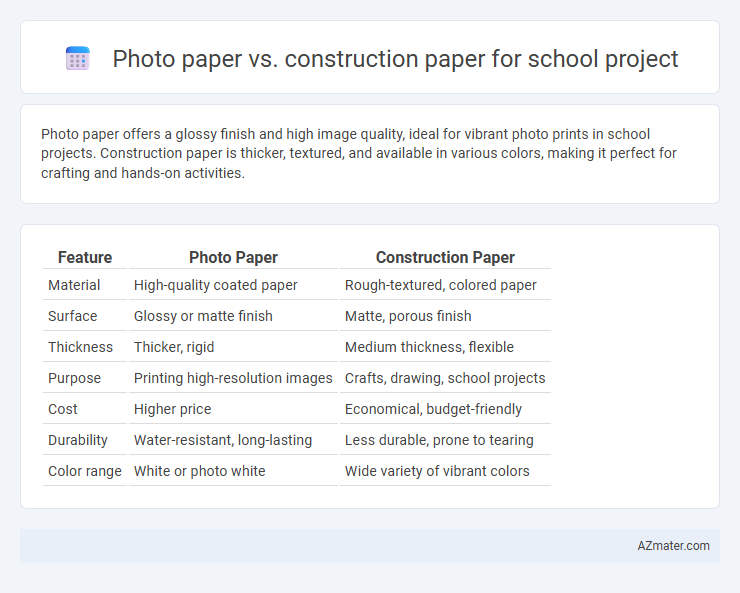 Photo paper vs. construction paper for school project

Photo paper offers a glossy finish and high image quality, ideal for vibrant photo prints in school projects. Construction paper is thicker, textured, and available in various colors, making it perfect for crafting and hands-on activities.

| Feature | Photo Paper | Construction Paper |
|---|---|---|
| Material | High-quality coated paper | Rough-textured, colored paper |
| Surface | Glossy or matte finish | Matte, porous finish |
| Thickness | Thicker, rigid | Medium thickness, flexible |
| Purpose | Printing high-resolution images | Crafts, drawing, school projects |
| Cost | Higher price | Economical, budget-friendly |
| Durability | Water-resistant, long-lasting | Less durable, prone to tearing |
| Color range | White or photo white | Wide variety of vibrant colors |

AZmater.com