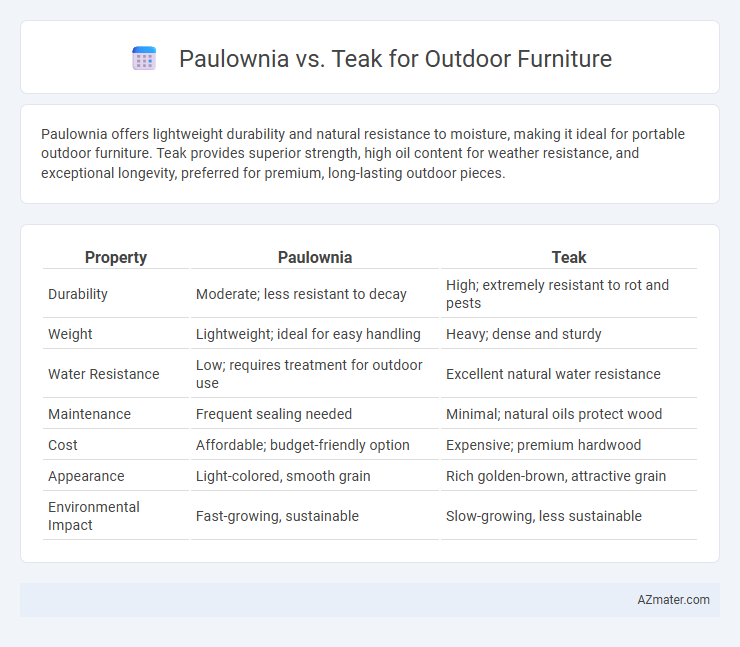 Paulownia vs. Teak for Outdoor Furniture

Paulownia offers lightweight durability and natural resistance to moisture, making it ideal for portable outdoor furniture. Teak provides superior strength, high oil content for weather resistance, and exceptional longevity, preferred for premium, long-lasting outdoor pieces.

| Property | Paulownia | Teak |
|---|---|---|
| Durability | Moderate; less resistant to decay | High; extremely resistant to rot and pests |
| Weight | Lightweight; ideal for easy handling | Heavy; dense and sturdy |
| Water Resistance | Low; requires treatment for outdoor use | Excellent natural water resistance |
| Maintenance | Frequent sealing needed | Minimal; natural oils protect wood |
| Cost | Affordable; budget-friendly option | Expensive; premium hardwood |
| Appearance | Light-colored, smooth grain | Rich golden-brown, attractive grain |
| Environmental Impact | Fast-growing, sustainable | Slow-growing, less sustainable |

AZmater.com