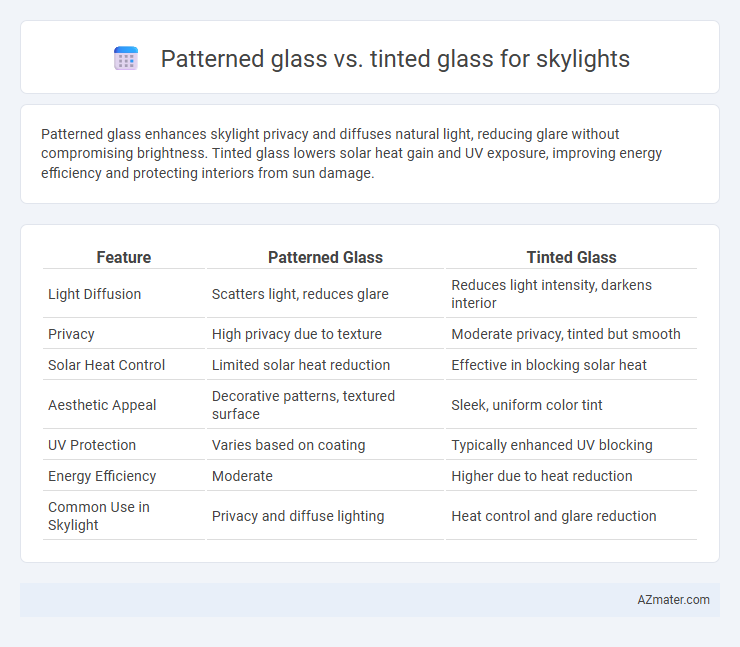 Patterned glass vs. tinted glass for skylights

Patterned glass enhances skylight privacy and diffuses natural light, reducing glare without compromising brightness. Tinted glass lowers solar heat gain and UV exposure, improving energy efficiency and protecting interiors from sun damage.

| Feature | Patterned Glass | Tinted Glass |
|---|---|---|
| Light Diffusion | Scatters light, reduces glare | Reduces light intensity, darkens interior |
| Privacy | High privacy due to texture | Moderate privacy, tinted but smooth |
| Solar Heat Control | Limited solar heat reduction | Effective in blocking solar heat |
| Aesthetic Appeal | Decorative patterns, textured surface | Sleek, uniform color tint |
| UV Protection | Varies based on coating | Typically enhanced UV blocking |
| Energy Efficiency | Moderate | Higher due to heat reduction |
| Common Use in Skylight | Privacy and diffuse lighting | Heat control and glare reduction |

AZmater.com