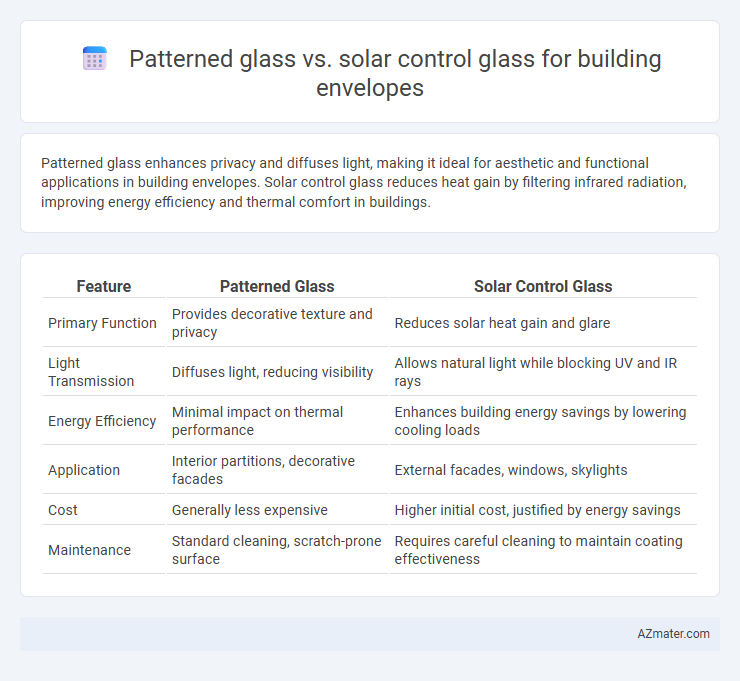 Patterned glass vs. solar control glass for building envelopes

Patterned glass enhances privacy and diffuses light, making it ideal for aesthetic and functional applications in building envelopes. Solar control glass reduces heat gain by filtering infrared radiation, improving energy efficiency and thermal comfort in buildings.

| Feature | Patterned Glass | Solar Control Glass |
|---|---|---|
| Primary Function | Provides decorative texture and privacy | Reduces solar heat gain and glare |
| Light Transmission | Diffuses light, reducing visibility | Allows natural light while blocking UV and IR rays |
| Energy Efficiency | Minimal impact on thermal performance | Enhances building energy savings by lowering cooling loads |
| Application | Interior partitions, decorative facades | External facades, windows, skylights |
| Cost | Generally less expensive | Higher initial cost, justified by energy savings |
| Maintenance | Standard cleaning, scratch-prone surface | Requires careful cleaning to maintain coating effectiveness |

AZmater.com