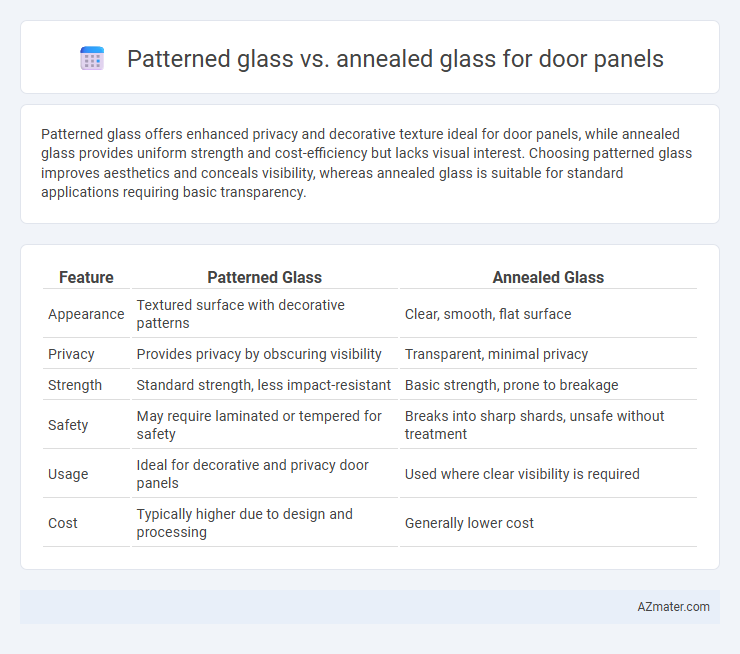 Patterned glass vs. annealed glass for door panels

Patterned glass offers enhanced privacy and decorative texture ideal for door panels, while annealed glass provides uniform strength and cost-efficiency but lacks visual interest. Choosing patterned glass improves aesthetics and conceals visibility, whereas annealed glass is suitable for standard applications requiring basic transparency.

| Feature | Patterned Glass | Annealed Glass |
|---|---|---|
| Appearance | Textured surface with decorative patterns | Clear, smooth, flat surface |
| Privacy | Provides privacy by obscuring visibility | Transparent, minimal privacy |
| Strength | Standard strength, less impact-resistant | Basic strength, prone to breakage |
| Safety | May require laminated or tempered for safety | Breaks into sharp shards, unsafe without treatment |
| Usage | Ideal for decorative and privacy door panels | Used where clear visibility is required |
| Cost | Typically higher due to design and processing | Generally lower cost |

AZmater.com