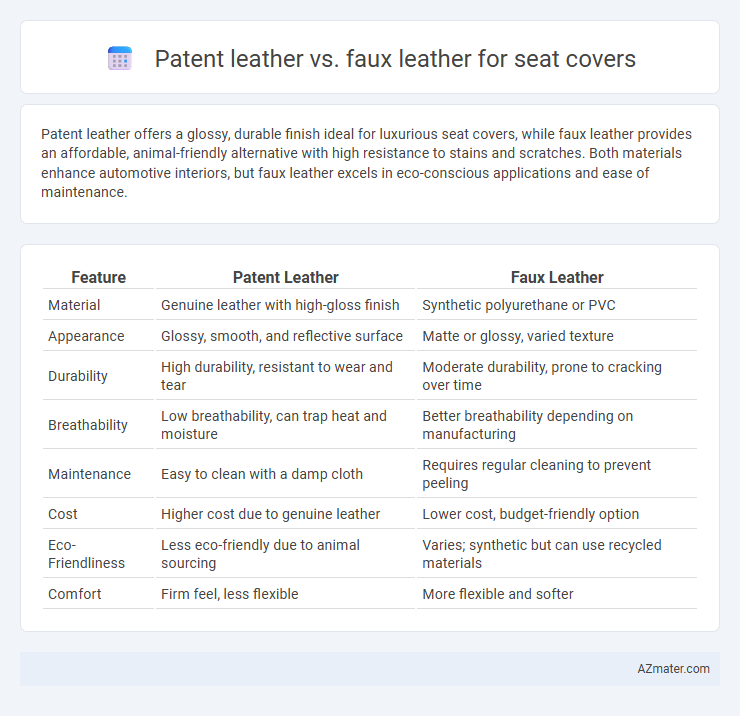 Patent leather vs. faux leather for seat covers

Patent leather offers a glossy, durable finish ideal for luxurious seat covers, while faux leather provides an affordable, animal-friendly alternative with high resistance to stains and scratches. Both materials enhance automotive interiors, but faux leather excels in eco-conscious applications and ease of maintenance.

| Feature | Patent Leather | Faux Leather |
|---|---|---|
| Material | Genuine leather with high-gloss finish | Synthetic polyurethane or PVC |
| Appearance | Glossy, smooth, and reflective surface | Matte or glossy, varied texture |
| Durability | High durability, resistant to wear and tear | Moderate durability, prone to cracking over time |
| Breathability | Low breathability, can trap heat and moisture | Better breathability depending on manufacturing |
| Maintenance | Easy to clean with a damp cloth | Requires regular cleaning to prevent peeling |
| Cost | Higher cost due to genuine leather | Lower cost, budget-friendly option |
| Eco-Friendliness | Less eco-friendly due to animal sourcing | Varies; synthetic but can use recycled materials |
| Comfort | Firm feel, less flexible | More flexible and softer |

AZmater.com