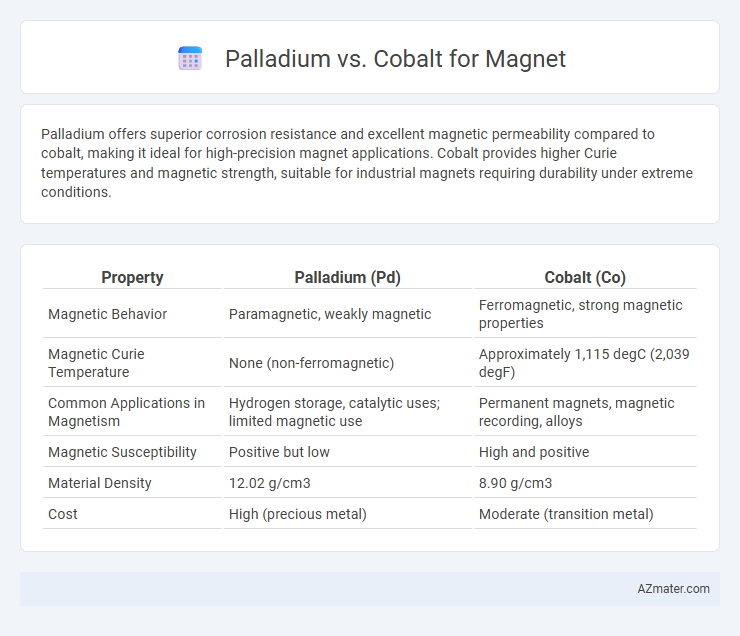 Palladium vs. Cobalt for Magnet

Palladium offers superior corrosion resistance and excellent magnetic permeability compared to cobalt, making it ideal for high-precision magnet applications. Cobalt provides higher Curie temperatures and magnetic strength, suitable for industrial magnets requiring durability under extreme conditions.

| Property | Palladium (Pd) | Cobalt (Co) |
|---|---|---|
| Magnetic Behavior | Paramagnetic, weakly magnetic | Ferromagnetic, strong magnetic properties |
| Magnetic Curie Temperature | None (non-ferromagnetic) | Approximately 1,115 degC (2,039 degF) |
| Common Applications in Magnetism | Hydrogen storage, catalytic uses; limited magnetic use | Permanent magnets, magnetic recording, alloys |
| Magnetic Susceptibility | Positive but low | High and positive |
| Material Density | 12.02 g/cm3 | 8.90 g/cm3 |
| Cost | High (precious metal) | Moderate (transition metal) |

AZmater.com