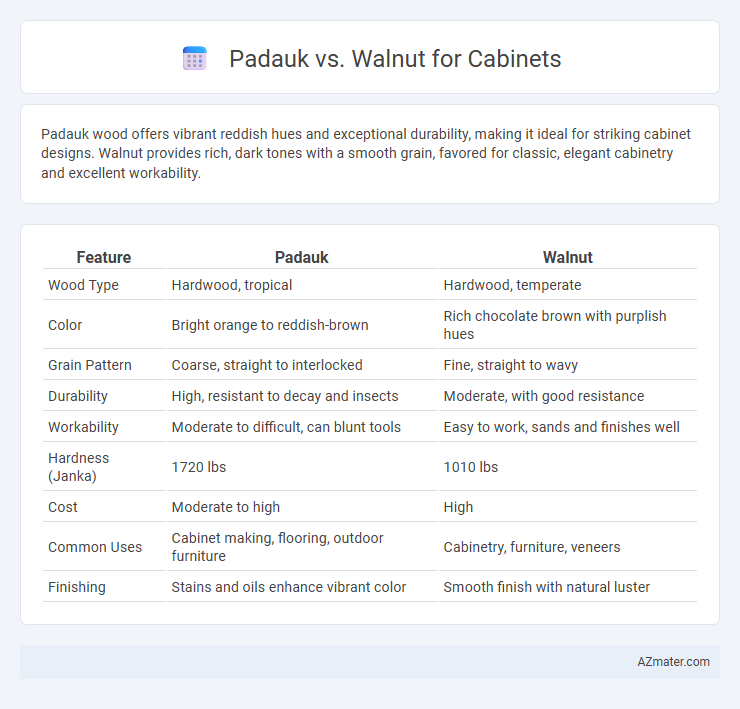 Padauk vs. Walnut for Cabinets

Padauk wood offers vibrant reddish hues and exceptional durability, making it ideal for striking cabinet designs. Walnut provides rich, dark tones with a smooth grain, favored for classic, elegant cabinetry and excellent workability.

| Feature | Padauk | Walnut |
|---|---|---|
| Wood Type | Hardwood, tropical | Hardwood, temperate |
| Color | Bright orange to reddish-brown | Rich chocolate brown with purplish hues |
| Grain Pattern | Coarse, straight to interlocked | Fine, straight to wavy |
| Durability | High, resistant to decay and insects | Moderate, with good resistance |
| Workability | Moderate to difficult, can blunt tools | Easy to work, sands and finishes well |
| Hardness (Janka) | 1720 lbs | 1010 lbs |
| Cost | Moderate to high | High |
| Common Uses | Cabinet making, flooring, outdoor furniture | Cabinetry, furniture, veneers |
| Finishing | Stains and oils enhance vibrant color | Smooth finish with natural luster |

AZmater.com