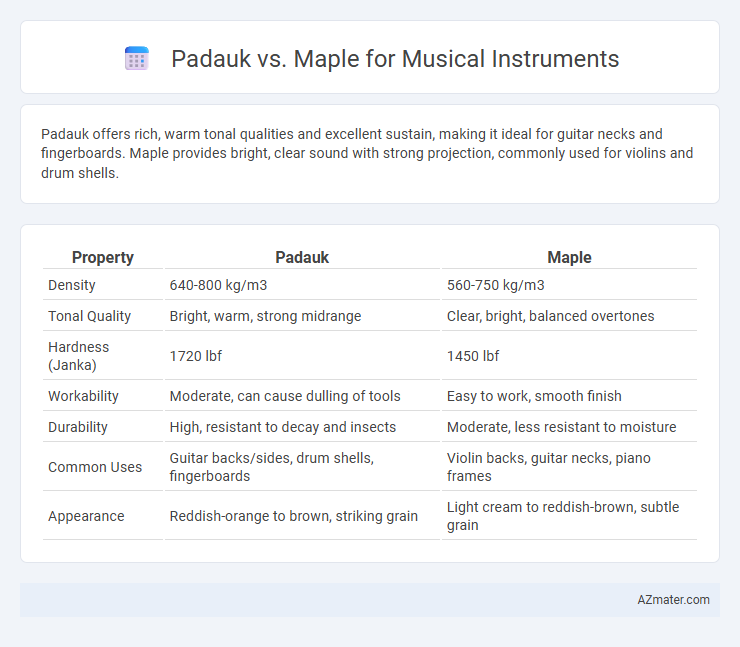 Padauk vs. Maple for Musical Instruments

Padauk offers rich, warm tonal qualities and excellent sustain, making it ideal for guitar necks and fingerboards. Maple provides bright, clear sound with strong projection, commonly used for violins and drum shells.

| Property | Padauk | Maple |
|---|---|---|
| Density | 640-800 kg/m3 | 560-750 kg/m3 |
| Tonal Quality | Bright, warm, strong midrange | Clear, bright, balanced overtones |
| Hardness (Janka) | 1720 lbf | 1450 lbf |
| Workability | Moderate, can cause dulling of tools | Easy to work, smooth finish |
| Durability | High, resistant to decay and insects | Moderate, less resistant to moisture |
| Common Uses | Guitar backs/sides, drum shells, fingerboards | Violin backs, guitar necks, piano frames |
| Appearance | Reddish-orange to brown, striking grain | Light cream to reddish-brown, subtle grain |

AZmater.com