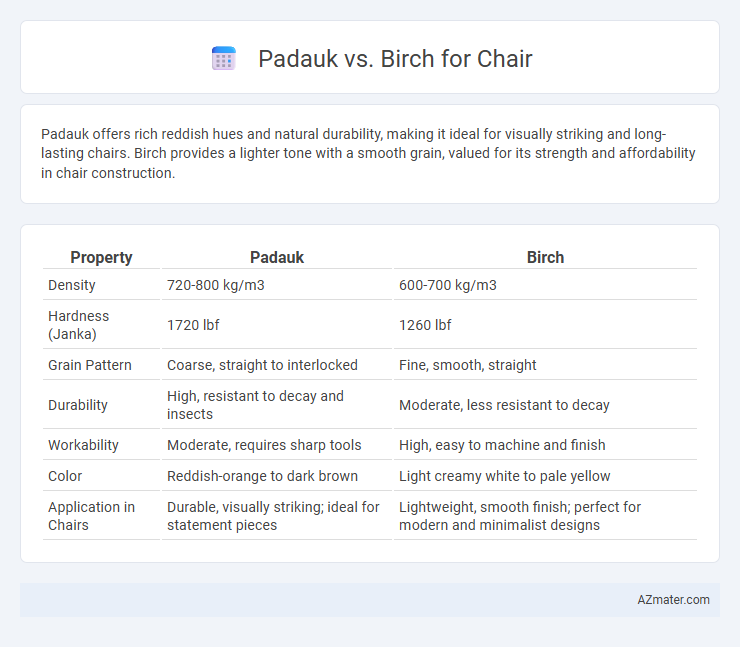 Padauk vs. Birch for Chair

Padauk offers rich reddish hues and natural durability, making it ideal for visually striking and long-lasting chairs. Birch provides a lighter tone with a smooth grain, valued for its strength and affordability in chair construction.

| Property | Padauk | Birch |
|---|---|---|
| Density | 720-800 kg/m3 | 600-700 kg/m3 |
| Hardness (Janka) | 1720 lbf | 1260 lbf |
| Grain Pattern | Coarse, straight to interlocked | Fine, smooth, straight |
| Durability | High, resistant to decay and insects | Moderate, less resistant to decay |
| Workability | Moderate, requires sharp tools | High, easy to machine and finish |
| Color | Reddish-orange to dark brown | Light creamy white to pale yellow |
| Application in Chairs | Durable, visually striking; ideal for statement pieces | Lightweight, smooth finish; perfect for modern and minimalist designs |

AZmater.com