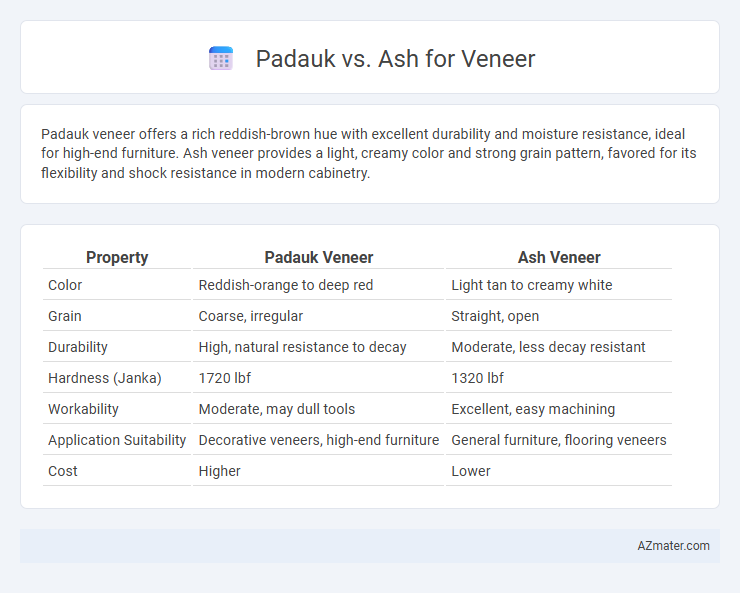 Padauk vs. Ash for Veneer

Padauk veneer offers a rich reddish-brown hue with excellent durability and moisture resistance, ideal for high-end furniture. Ash veneer provides a light, creamy color and strong grain pattern, favored for its flexibility and shock resistance in modern cabinetry.

| Property | Padauk Veneer | Ash Veneer |
|---|---|---|
| Color | Reddish-orange to deep red | Light tan to creamy white |
| Grain | Coarse, irregular | Straight, open |
| Durability | High, natural resistance to decay | Moderate, less decay resistant |
| Hardness (Janka) | 1720 lbf | 1320 lbf |
| Workability | Moderate, may dull tools | Excellent, easy machining |
| Application Suitability | Decorative veneers, high-end furniture | General furniture, flooring veneers |
| Cost | Higher | Lower |

AZmater.com