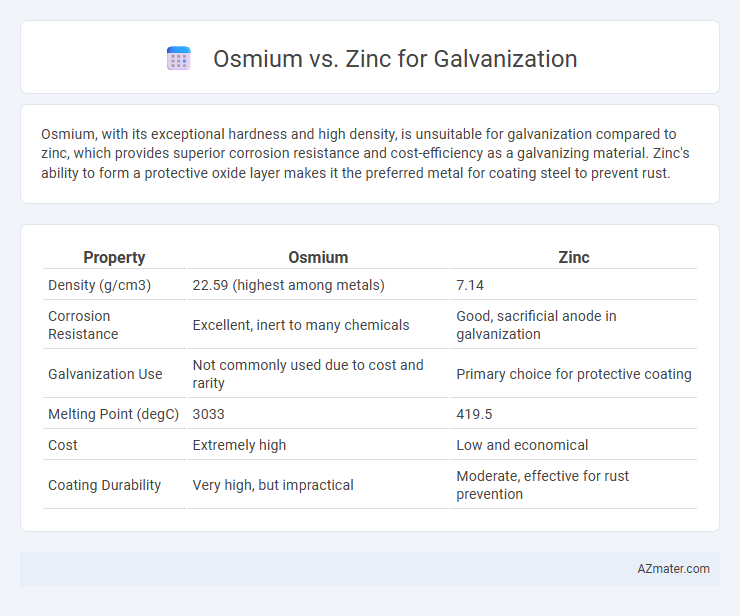 Osmium vs. Zinc for Galvanization

Osmium, with its exceptional hardness and high density, is unsuitable for galvanization compared to zinc, which provides superior corrosion resistance and cost-efficiency as a galvanizing material. Zinc's ability to form a protective oxide layer makes it the preferred metal for coating steel to prevent rust.

| Property | Osmium | Zinc |
|---|---|---|
| Density (g/cm3) | 22.59 (highest among metals) | 7.14 |
| Corrosion Resistance | Excellent, inert to many chemicals | Good, sacrificial anode in galvanization |
| Galvanization Use | Not commonly used due to cost and rarity | Primary choice for protective coating |
| Melting Point (degC) | 3033 | 419.5 |
| Cost | Extremely high | Low and economical |
| Coating Durability | Very high, but impractical | Moderate, effective for rust prevention |

AZmater.com