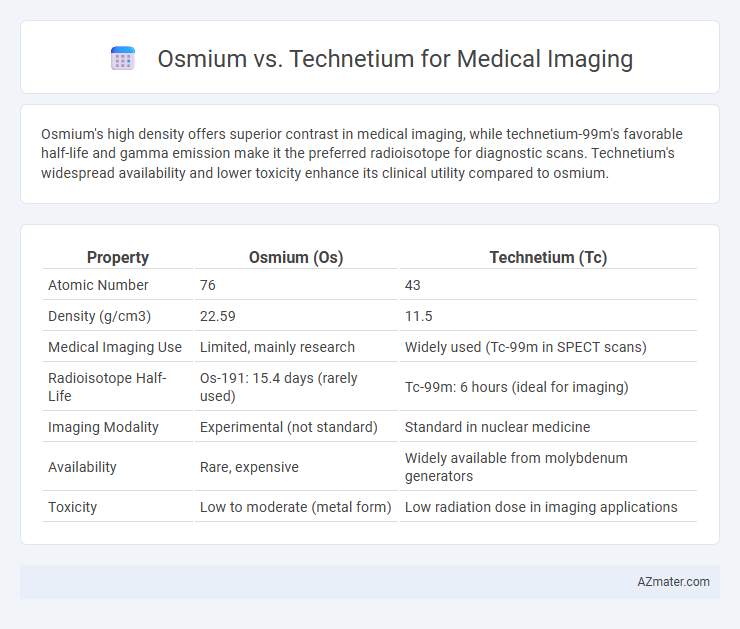 Osmium vs. Technetium for Medical Imaging

Osmium's high density offers superior contrast in medical imaging, while technetium-99m's favorable half-life and gamma emission make it the preferred radioisotope for diagnostic scans. Technetium's widespread availability and lower toxicity enhance its clinical utility compared to osmium.

| Property | Osmium (Os) | Technetium (Tc) |
|---|---|---|
| Atomic Number | 76 | 43 |
| Density (g/cm3) | 22.59 | 11.5 |
| Medical Imaging Use | Limited, mainly research | Widely used (Tc-99m in SPECT scans) |
| Radioisotope Half-Life | Os-191: 15.4 days (rarely used) | Tc-99m: 6 hours (ideal for imaging) |
| Imaging Modality | Experimental (not standard) | Standard in nuclear medicine |
| Availability | Rare, expensive | Widely available from molybdenum generators |
| Toxicity | Low to moderate (metal form) | Low radiation dose in imaging applications |

AZmater.com