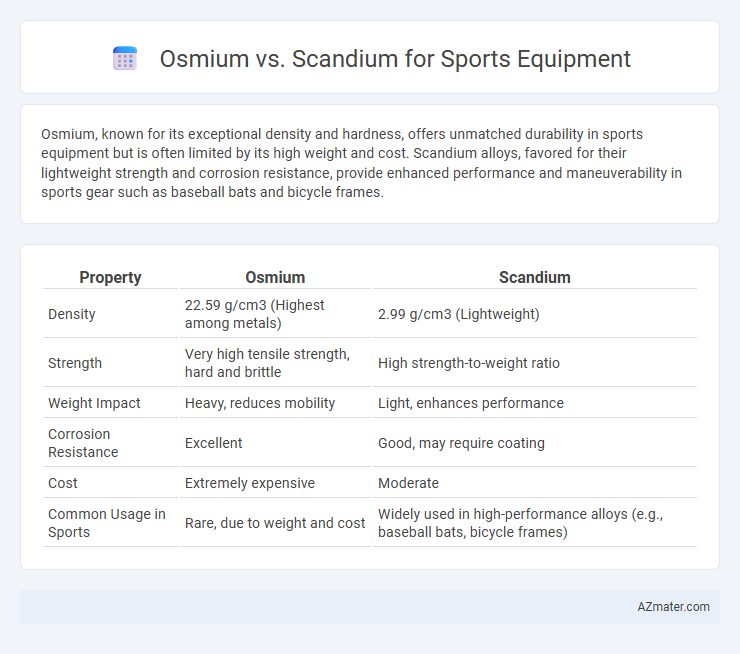 Osmium vs. Scandium for Sports Equipment

Osmium, known for its exceptional density and hardness, offers unmatched durability in sports equipment but is often limited by its high weight and cost. Scandium alloys, favored for their lightweight strength and corrosion resistance, provide enhanced performance and maneuverability in sports gear such as baseball bats and bicycle frames.

| Property | Osmium | Scandium |
|---|---|---|
| Density | 22.59 g/cm3 (Highest among metals) | 2.99 g/cm3 (Lightweight) |
| Strength | Very high tensile strength, hard and brittle | High strength-to-weight ratio |
| Weight Impact | Heavy, reduces mobility | Light, enhances performance |
| Corrosion Resistance | Excellent | Good, may require coating |
| Cost | Extremely expensive | Moderate |
| Common Usage in Sports | Rare, due to weight and cost | Widely used in high-performance alloys (e.g., baseball bats, bicycle frames) |

AZmater.com