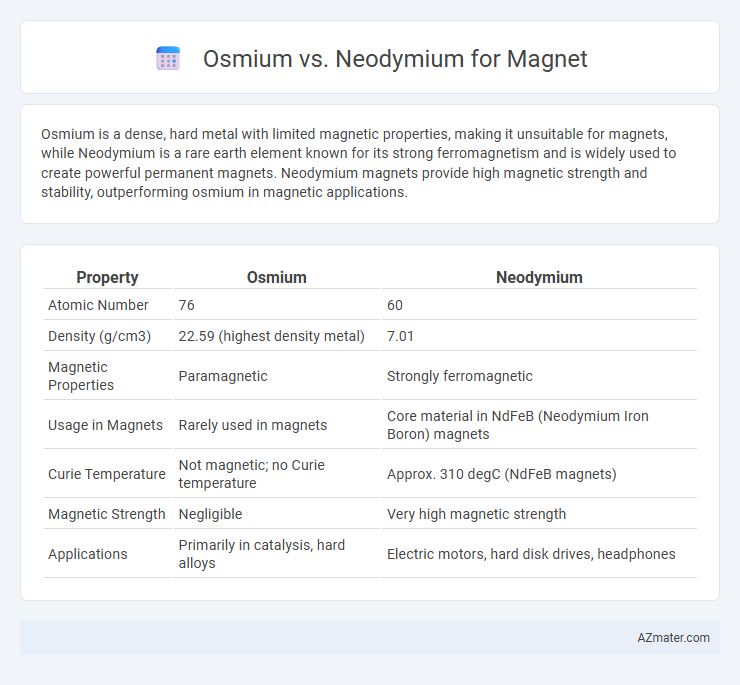 Osmium vs. Neodymium for Magnet

Osmium is a dense, hard metal with limited magnetic properties, making it unsuitable for magnets, while Neodymium is a rare earth element known for its strong ferromagnetism and is widely used to create powerful permanent magnets. Neodymium magnets provide high magnetic strength and stability, outperforming osmium in magnetic applications.

| Property | Osmium | Neodymium |
|---|---|---|
| Atomic Number | 76 | 60 |
| Density (g/cm3) | 22.59 (highest density metal) | 7.01 |
| Magnetic Properties | Paramagnetic | Strongly ferromagnetic |
| Usage in Magnets | Rarely used in magnets | Core material in NdFeB (Neodymium Iron Boron) magnets |
| Curie Temperature | Not magnetic; no Curie temperature | Approx. 310 degC (NdFeB magnets) |
| Magnetic Strength | Negligible | Very high magnetic strength |
| Applications | Primarily in catalysis, hard alloys | Electric motors, hard disk drives, headphones |

AZmater.com