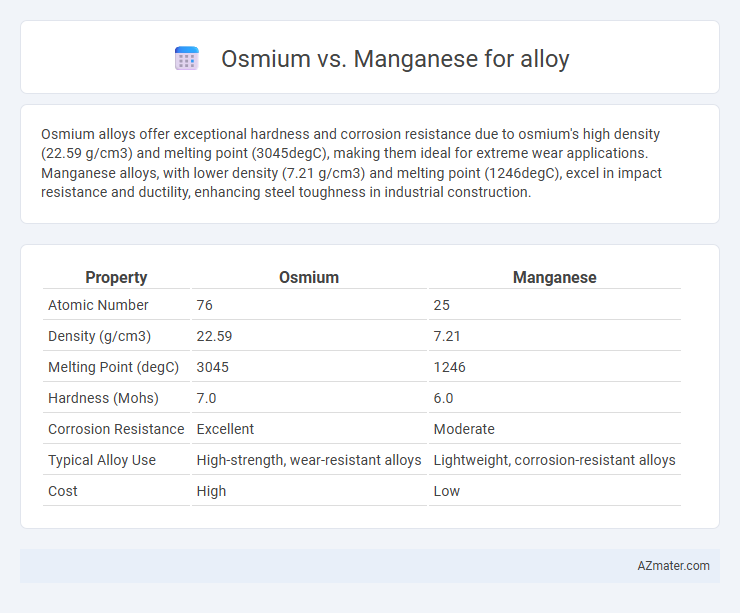 Osmium vs. Manganese for alloy

Osmium alloys offer exceptional hardness and corrosion resistance due to osmium's high density (22.59 g/cm3) and melting point (3045degC), making them ideal for extreme wear applications. Manganese alloys, with lower density (7.21 g/cm3) and melting point (1246degC), excel in impact resistance and ductility, enhancing steel toughness in industrial construction.

| Property | Osmium | Manganese |
|---|---|---|
| Atomic Number | 76 | 25 |
| Density (g/cm3) | 22.59 | 7.21 |
| Melting Point (degC) | 3045 | 1246 |
| Hardness (Mohs) | 7.0 | 6.0 |
| Corrosion Resistance | Excellent | Moderate |
| Typical Alloy Use | High-strength, wear-resistant alloys | Lightweight, corrosion-resistant alloys |
| Cost | High | Low |

AZmater.com