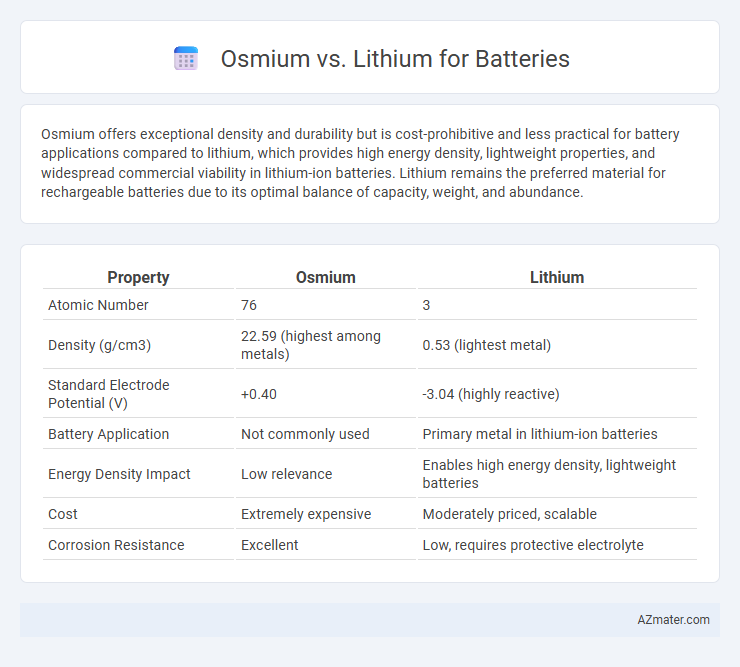 Osmium vs. Lithium for Batteries

Osmium offers exceptional density and durability but is cost-prohibitive and less practical for battery applications compared to lithium, which provides high energy density, lightweight properties, and widespread commercial viability in lithium-ion batteries. Lithium remains the preferred material for rechargeable batteries due to its optimal balance of capacity, weight, and abundance.

| Property | Osmium | Lithium |
|---|---|---|
| Atomic Number | 76 | 3 |
| Density (g/cm3) | 22.59 (highest among metals) | 0.53 (lightest metal) |
| Standard Electrode Potential (V) | +0.40 | -3.04 (highly reactive) |
| Battery Application | Not commonly used | Primary metal in lithium-ion batteries |
| Energy Density Impact | Low relevance | Enables high energy density, lightweight batteries |
| Cost | Extremely expensive | Moderately priced, scalable |
| Corrosion Resistance | Excellent | Low, requires protective electrolyte |

AZmater.com