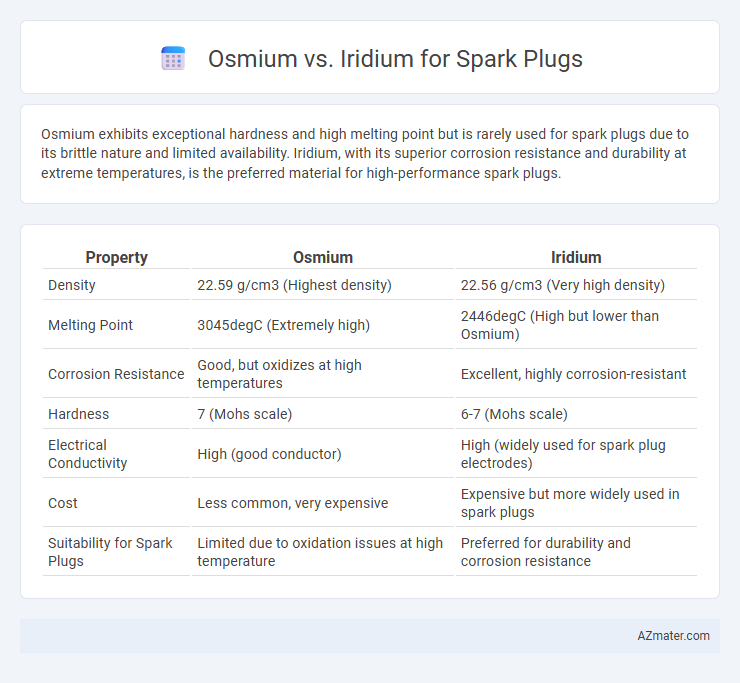 Osmium vs. Iridium for Spark Plugs

Osmium exhibits exceptional hardness and high melting point but is rarely used for spark plugs due to its brittle nature and limited availability. Iridium, with its superior corrosion resistance and durability at extreme temperatures, is the preferred material for high-performance spark plugs.

| Property | Osmium | Iridium |
|---|---|---|
| Density | 22.59 g/cm3 (Highest density) | 22.56 g/cm3 (Very high density) |
| Melting Point | 3045degC (Extremely high) | 2446degC (High but lower than Osmium) |
| Corrosion Resistance | Good, but oxidizes at high temperatures | Excellent, highly corrosion-resistant |
| Hardness | 7 (Mohs scale) | 6-7 (Mohs scale) |
| Electrical Conductivity | High (good conductor) | High (widely used for spark plug electrodes) |
| Cost | Less common, very expensive | Expensive but more widely used in spark plugs |
| Suitability for Spark Plugs | Limited due to oxidation issues at high temperature | Preferred for durability and corrosion resistance |

AZmater.com