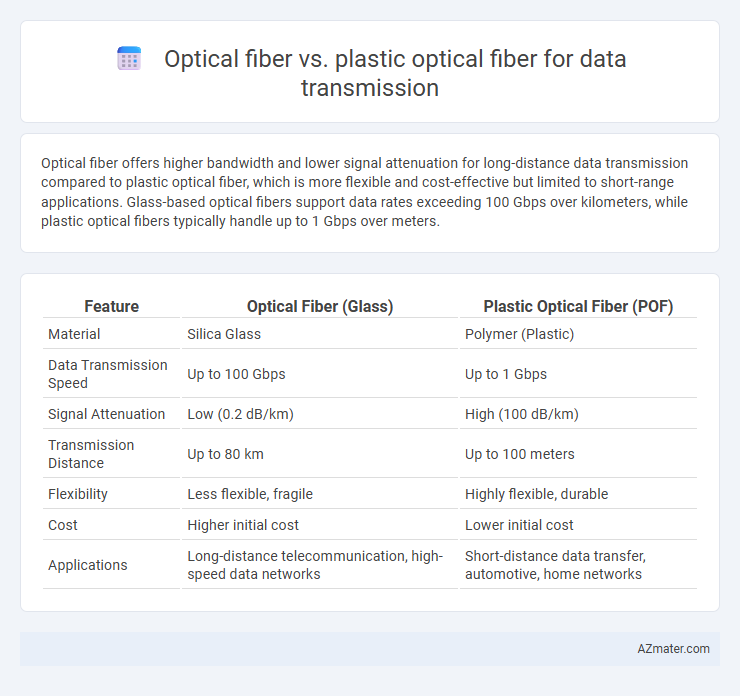 Optical fiber vs. plastic optical fiber for data transmission

Optical fiber offers higher bandwidth and lower signal attenuation for long-distance data transmission compared to plastic optical fiber, which is more flexible and cost-effective but limited to short-range applications. Glass-based optical fibers support data rates exceeding 100 Gbps over kilometers, while plastic optical fibers typically handle up to 1 Gbps over meters.

| Feature | Optical Fiber (Glass) | Plastic Optical Fiber (POF) |
|---|---|---|
| Material | Silica Glass | Polymer (Plastic) |
| Data Transmission Speed | Up to 100 Gbps | Up to 1 Gbps |
| Signal Attenuation | Low (0.2 dB/km) | High (100 dB/km) |
| Transmission Distance | Up to 80 km | Up to 100 meters |
| Flexibility | Less flexible, fragile | Highly flexible, durable |
| Cost | Higher initial cost | Lower initial cost |
| Applications | Long-distance telecommunication, high-speed data networks | Short-distance data transfer, automotive, home networks |

AZmater.com