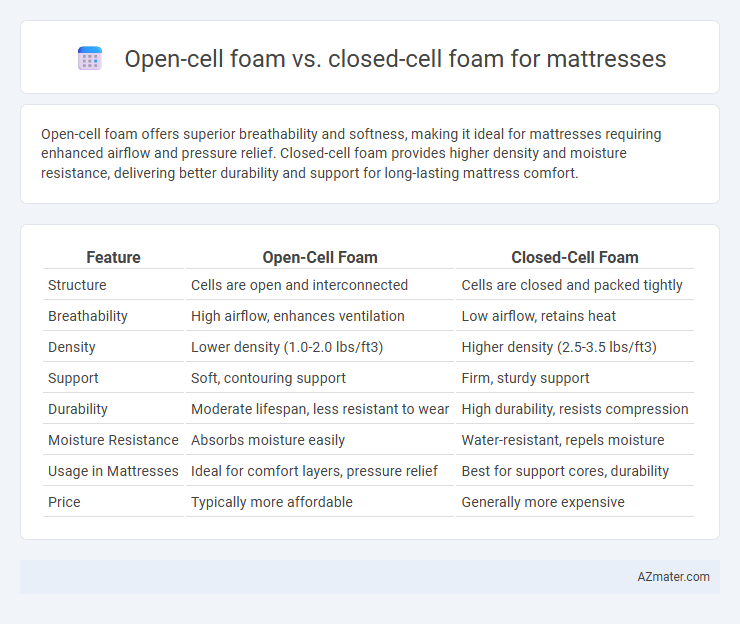 Open-cell foam vs. closed-cell foam for mattresses

Open-cell foam offers superior breathability and softness, making it ideal for mattresses requiring enhanced airflow and pressure relief. Closed-cell foam provides higher density and moisture resistance, delivering better durability and support for long-lasting mattress comfort.

| Feature | Open-Cell Foam | Closed-Cell Foam |
|---|---|---|
| Structure | Cells are open and interconnected | Cells are closed and packed tightly |
| Breathability | High airflow, enhances ventilation | Low airflow, retains heat |
| Density | Lower density (1.0-2.0 lbs/ft3) | Higher density (2.5-3.5 lbs/ft3) |
| Support | Soft, contouring support | Firm, sturdy support |
| Durability | Moderate lifespan, less resistant to wear | High durability, resists compression |
| Moisture Resistance | Absorbs moisture easily | Water-resistant, repels moisture |
| Usage in Mattresses | Ideal for comfort layers, pressure relief | Best for support cores, durability |
| Price | Typically more affordable | Generally more expensive |

AZmater.com