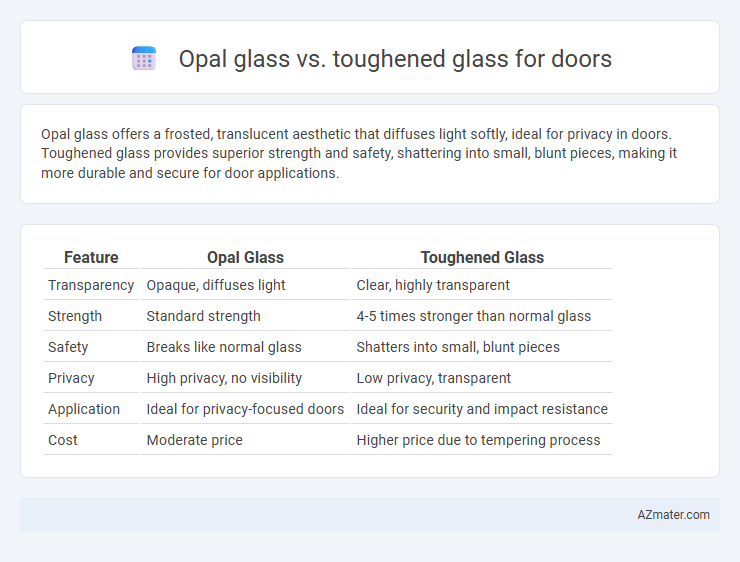 Opal glass vs. toughened glass for doors

Opal glass offers a frosted, translucent aesthetic that diffuses light softly, ideal for privacy in doors. Toughened glass provides superior strength and safety, shattering into small, blunt pieces, making it more durable and secure for door applications.

| Feature | Opal Glass | Toughened Glass |
|---|---|---|
| Transparency | Opaque, diffuses light | Clear, highly transparent |
| Strength | Standard strength | 4-5 times stronger than normal glass |
| Safety | Breaks like normal glass | Shatters into small, blunt pieces |
| Privacy | High privacy, no visibility | Low privacy, transparent |
| Application | Ideal for privacy-focused doors | Ideal for security and impact resistance |
| Cost | Moderate price | Higher price due to tempering process |

AZmater.com