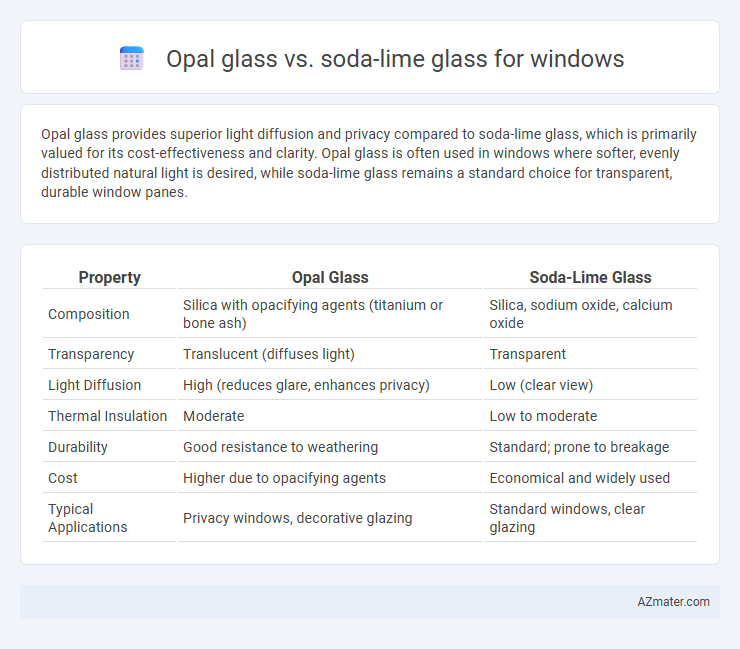 Opal glass vs. soda-lime glass for windows

Opal glass provides superior light diffusion and privacy compared to soda-lime glass, which is primarily valued for its cost-effectiveness and clarity. Opal glass is often used in windows where softer, evenly distributed natural light is desired, while soda-lime glass remains a standard choice for transparent, durable window panes.

| Property | Opal Glass | Soda-Lime Glass |
|---|---|---|
| Composition | Silica with opacifying agents (titanium or bone ash) | Silica, sodium oxide, calcium oxide |
| Transparency | Translucent (diffuses light) | Transparent |
| Light Diffusion | High (reduces glare, enhances privacy) | Low (clear view) |
| Thermal Insulation | Moderate | Low to moderate |
| Durability | Good resistance to weathering | Standard; prone to breakage |
| Cost | Higher due to opacifying agents | Economical and widely used |
| Typical Applications | Privacy windows, decorative glazing | Standard windows, clear glazing |

AZmater.com