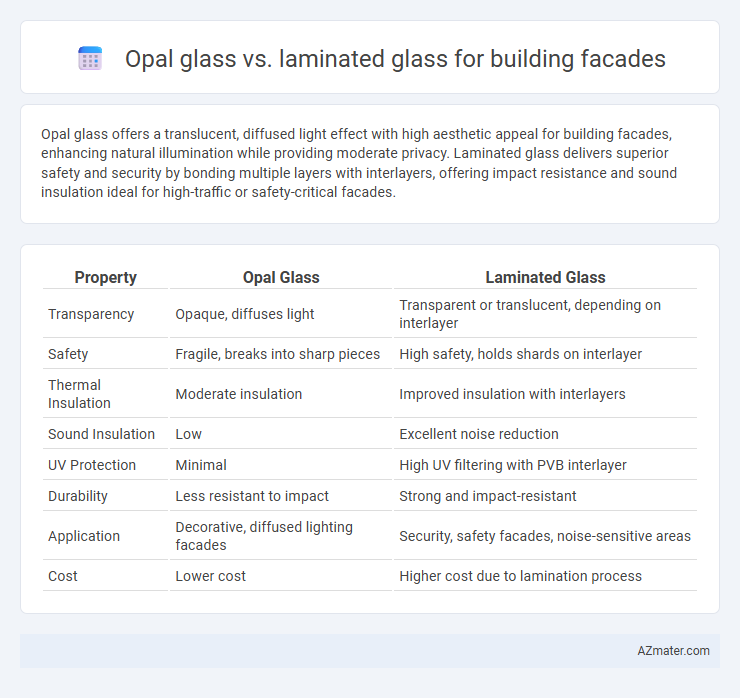 Opal glass vs. laminated glass for building facades

Opal glass offers a translucent, diffused light effect with high aesthetic appeal for building facades, enhancing natural illumination while providing moderate privacy. Laminated glass delivers superior safety and security by bonding multiple layers with interlayers, offering impact resistance and sound insulation ideal for high-traffic or safety-critical facades.

| Property | Opal Glass | Laminated Glass |
|---|---|---|
| Transparency | Opaque, diffuses light | Transparent or translucent, depending on interlayer |
| Safety | Fragile, breaks into sharp pieces | High safety, holds shards on interlayer |
| Thermal Insulation | Moderate insulation | Improved insulation with interlayers |
| Sound Insulation | Low | Excellent noise reduction |
| UV Protection | Minimal | High UV filtering with PVB interlayer |
| Durability | Less resistant to impact | Strong and impact-resistant |
| Application | Decorative, diffused lighting facades | Security, safety facades, noise-sensitive areas |
| Cost | Lower cost | Higher cost due to lamination process |

AZmater.com