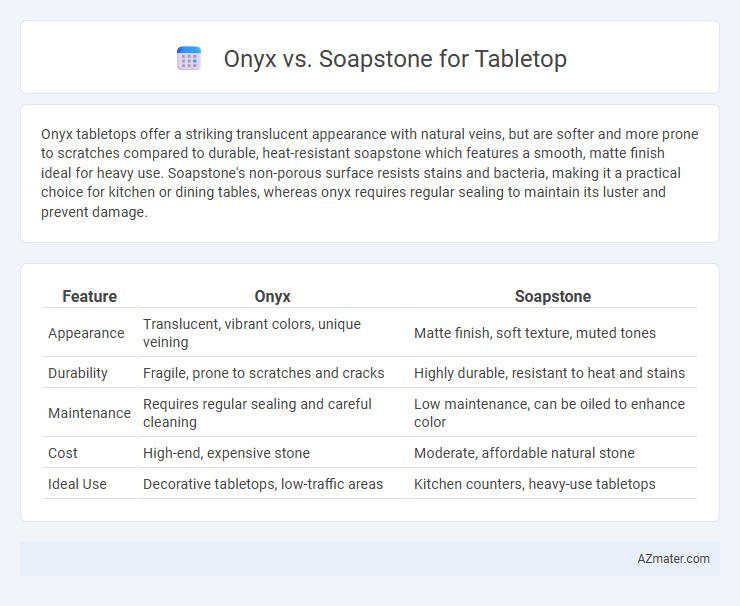 Onyx vs. Soapstone for Tabletop

Onyx tabletops offer a striking translucent appearance with natural veins, but are softer and more prone to scratches compared to durable, heat-resistant soapstone which features a smooth, matte finish ideal for heavy use. Soapstone's non-porous surface resists stains and bacteria, making it a practical choice for kitchen or dining tables, whereas onyx requires regular sealing to maintain its luster and prevent damage.

| Feature | Onyx | Soapstone |
|---|---|---|
| Appearance | Translucent, vibrant colors, unique veining | Matte finish, soft texture, muted tones |
| Durability | Fragile, prone to scratches and cracks | Highly durable, resistant to heat and stains |
| Maintenance | Requires regular sealing and careful cleaning | Low maintenance, can be oiled to enhance color |
| Cost | High-end, expensive stone | Moderate, affordable natural stone |
| Ideal Use | Decorative tabletops, low-traffic areas | Kitchen counters, heavy-use tabletops |

AZmater.com