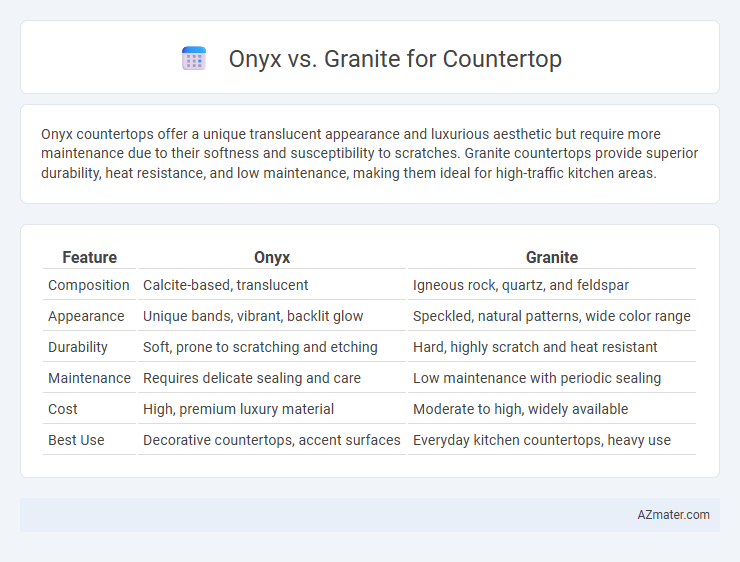 Onyx vs. Granite for Countertop

Onyx countertops offer a unique translucent appearance and luxurious aesthetic but require more maintenance due to their softness and susceptibility to scratches. Granite countertops provide superior durability, heat resistance, and low maintenance, making them ideal for high-traffic kitchen areas.

| Feature | Onyx | Granite |
|---|---|---|
| Composition | Calcite-based, translucent | Igneous rock, quartz, and feldspar |
| Appearance | Unique bands, vibrant, backlit glow | Speckled, natural patterns, wide color range |
| Durability | Soft, prone to scratching and etching | Hard, highly scratch and heat resistant |
| Maintenance | Requires delicate sealing and care | Low maintenance with periodic sealing |
| Cost | High, premium luxury material | Moderate to high, widely available |
| Best Use | Decorative countertops, accent surfaces | Everyday kitchen countertops, heavy use |

AZmater.com