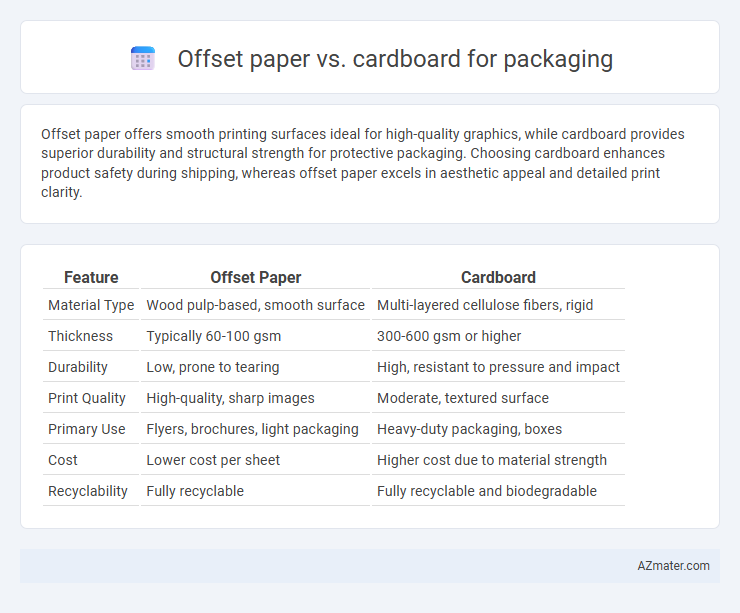 Offset paper vs. cardboard for packaging

Offset paper offers smooth printing surfaces ideal for high-quality graphics, while cardboard provides superior durability and structural strength for protective packaging. Choosing cardboard enhances product safety during shipping, whereas offset paper excels in aesthetic appeal and detailed print clarity.

| Feature | Offset Paper | Cardboard |
|---|---|---|
| Material Type | Wood pulp-based, smooth surface | Multi-layered cellulose fibers, rigid |
| Thickness | Typically 60-100 gsm | 300-600 gsm or higher |
| Durability | Low, prone to tearing | High, resistant to pressure and impact |
| Print Quality | High-quality, sharp images | Moderate, textured surface |
| Primary Use | Flyers, brochures, light packaging | Heavy-duty packaging, boxes |
| Cost | Lower cost per sheet | Higher cost due to material strength |
| Recyclability | Fully recyclable | Fully recyclable and biodegradable |

AZmater.com