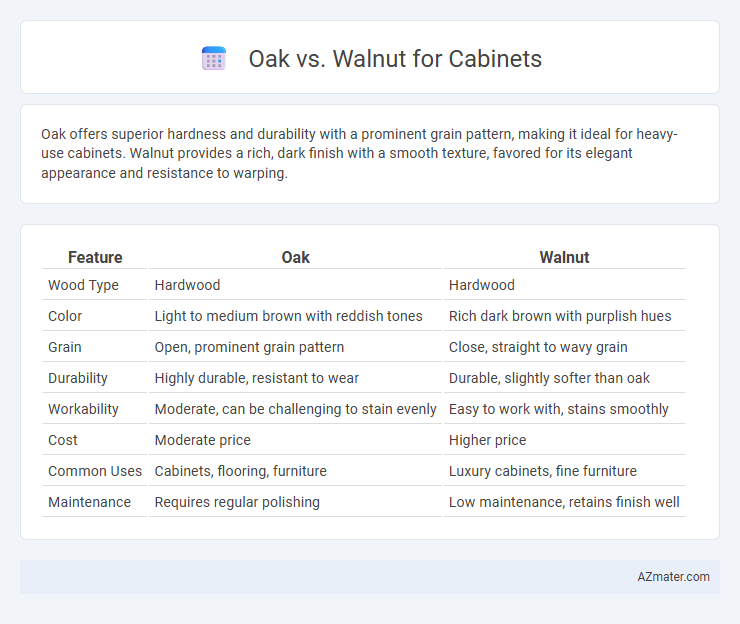 Oak vs. Walnut for Cabinets

Oak offers superior hardness and durability with a prominent grain pattern, making it ideal for heavy-use cabinets. Walnut provides a rich, dark finish with a smooth texture, favored for its elegant appearance and resistance to warping.

| Feature | Oak | Walnut |
|---|---|---|
| Wood Type | Hardwood | Hardwood |
| Color | Light to medium brown with reddish tones | Rich dark brown with purplish hues |
| Grain | Open, prominent grain pattern | Close, straight to wavy grain |
| Durability | Highly durable, resistant to wear | Durable, slightly softer than oak |
| Workability | Moderate, can be challenging to stain evenly | Easy to work with, stains smoothly |
| Cost | Moderate price | Higher price |
| Common Uses | Cabinets, flooring, furniture | Luxury cabinets, fine furniture |
| Maintenance | Requires regular polishing | Low maintenance, retains finish well |

AZmater.com