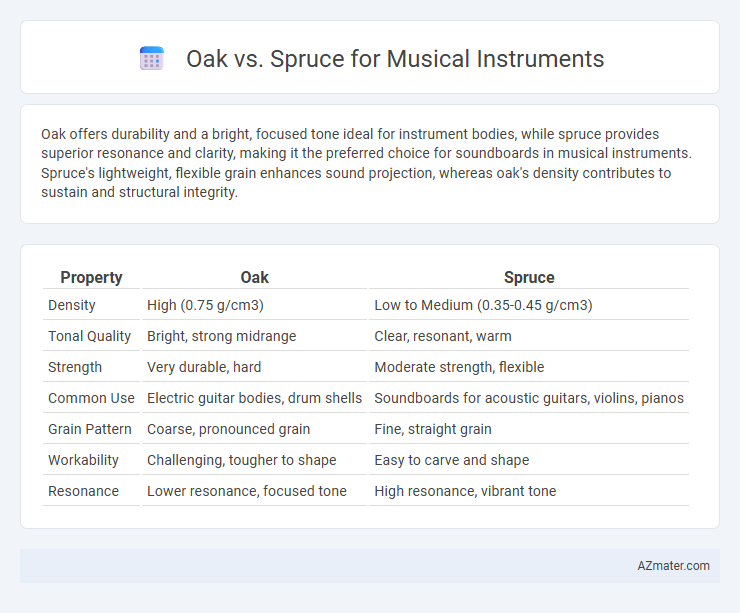 Oak vs. Spruce for Musical Instruments

Oak offers durability and a bright, focused tone ideal for instrument bodies, while spruce provides superior resonance and clarity, making it the preferred choice for soundboards in musical instruments. Spruce's lightweight, flexible grain enhances sound projection, whereas oak's density contributes to sustain and structural integrity.

| Property | Oak | Spruce |
|---|---|---|
| Density | High (0.75 g/cm3) | Low to Medium (0.35-0.45 g/cm3) |
| Tonal Quality | Bright, strong midrange | Clear, resonant, warm |
| Strength | Very durable, hard | Moderate strength, flexible |
| Common Use | Electric guitar bodies, drum shells | Soundboards for acoustic guitars, violins, pianos |
| Grain Pattern | Coarse, pronounced grain | Fine, straight grain |
| Workability | Challenging, tougher to shape | Easy to carve and shape |
| Resonance | Lower resonance, focused tone | High resonance, vibrant tone |

AZmater.com