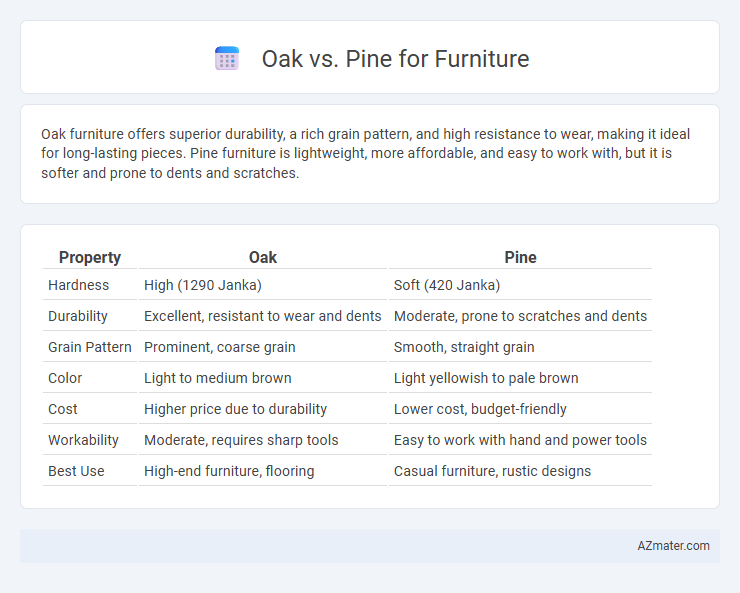 Oak vs. Pine for Furniture

Oak furniture offers superior durability, a rich grain pattern, and high resistance to wear, making it ideal for long-lasting pieces. Pine furniture is lightweight, more affordable, and easy to work with, but it is softer and prone to dents and scratches.

| Property | Oak | Pine |
|---|---|---|
| Hardness | High (1290 Janka) | Soft (420 Janka) |
| Durability | Excellent, resistant to wear and dents | Moderate, prone to scratches and dents |
| Grain Pattern | Prominent, coarse grain | Smooth, straight grain |
| Color | Light to medium brown | Light yellowish to pale brown |
| Cost | Higher price due to durability | Lower cost, budget-friendly |
| Workability | Moderate, requires sharp tools | Easy to work with hand and power tools |
| Best Use | High-end furniture, flooring | Casual furniture, rustic designs |

AZmater.com