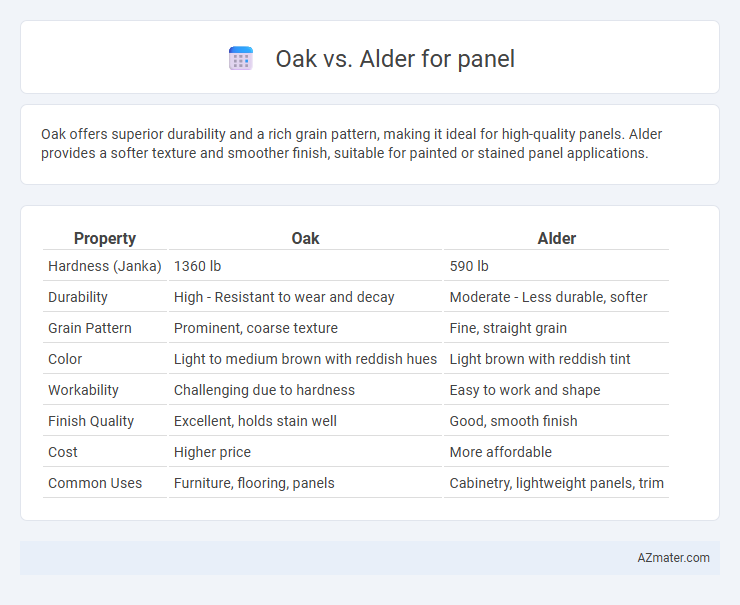 Oak vs. Alder for panel

Oak offers superior durability and a rich grain pattern, making it ideal for high-quality panels. Alder provides a softer texture and smoother finish, suitable for painted or stained panel applications.

| Property | Oak | Alder |
|---|---|---|
| Hardness (Janka) | 1360 lb | 590 lb |
| Durability | High - Resistant to wear and decay | Moderate - Less durable, softer |
| Grain Pattern | Prominent, coarse texture | Fine, straight grain |
| Color | Light to medium brown with reddish hues | Light brown with reddish tint |
| Workability | Challenging due to hardness | Easy to work and shape |
| Finish Quality | Excellent, holds stain well | Good, smooth finish |
| Cost | Higher price | More affordable |
| Common Uses | Furniture, flooring, panels | Cabinetry, lightweight panels, trim |

AZmater.com