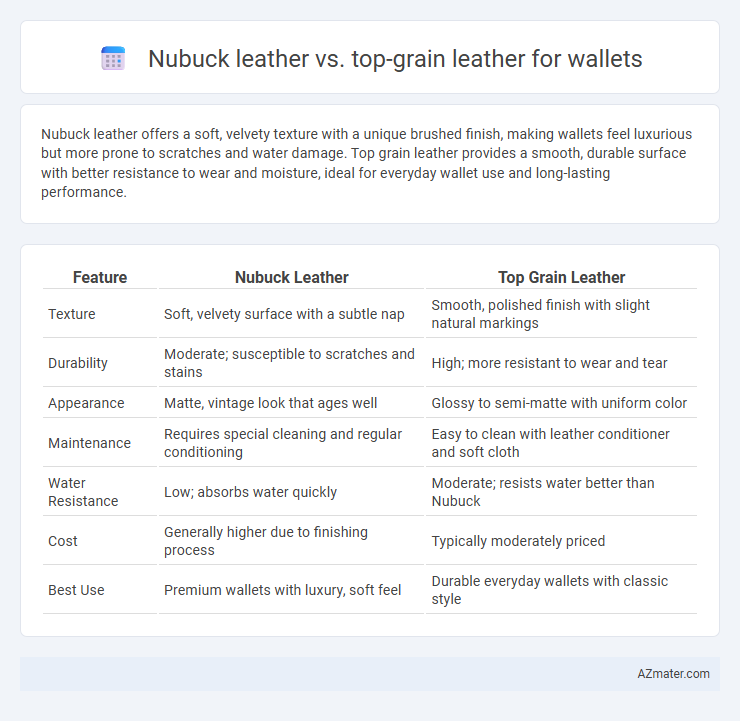 Nubuck leather vs. top-grain leather for wallets

Nubuck leather offers a soft, velvety texture with a unique brushed finish, making wallets feel luxurious but more prone to scratches and water damage. Top grain leather provides a smooth, durable surface with better resistance to wear and moisture, ideal for everyday wallet use and long-lasting performance.

| Feature | Nubuck Leather | Top Grain Leather |
|---|---|---|
| Texture | Soft, velvety surface with a subtle nap | Smooth, polished finish with slight natural markings |
| Durability | Moderate; susceptible to scratches and stains | High; more resistant to wear and tear |
| Appearance | Matte, vintage look that ages well | Glossy to semi-matte with uniform color |
| Maintenance | Requires special cleaning and regular conditioning | Easy to clean with leather conditioner and soft cloth |
| Water Resistance | Low; absorbs water quickly | Moderate; resists water better than Nubuck |
| Cost | Generally higher due to finishing process | Typically moderately priced |
| Best Use | Premium wallets with luxury, soft feel | Durable everyday wallets with classic style |

AZmater.com