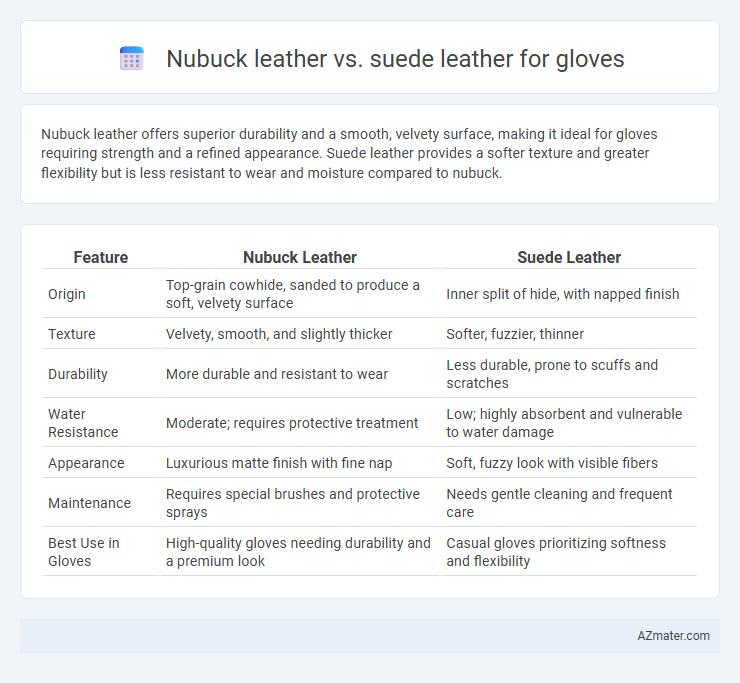 Nubuck leather vs. suede leather for gloves

Nubuck leather offers superior durability and a smooth, velvety surface, making it ideal for gloves requiring strength and a refined appearance. Suede leather provides a softer texture and greater flexibility but is less resistant to wear and moisture compared to nubuck.

| Feature | Nubuck Leather | Suede Leather |
|---|---|---|
| Origin | Top-grain cowhide, sanded to produce a soft, velvety surface | Inner split of hide, with napped finish |
| Texture | Velvety, smooth, and slightly thicker | Softer, fuzzier, thinner |
| Durability | More durable and resistant to wear | Less durable, prone to scuffs and scratches |
| Water Resistance | Moderate; requires protective treatment | Low; highly absorbent and vulnerable to water damage |
| Appearance | Luxurious matte finish with fine nap | Soft, fuzzy look with visible fibers |
| Maintenance | Requires special brushes and protective sprays | Needs gentle cleaning and frequent care |
| Best Use in Gloves | High-quality gloves needing durability and a premium look | Casual gloves prioritizing softness and flexibility |

AZmater.com