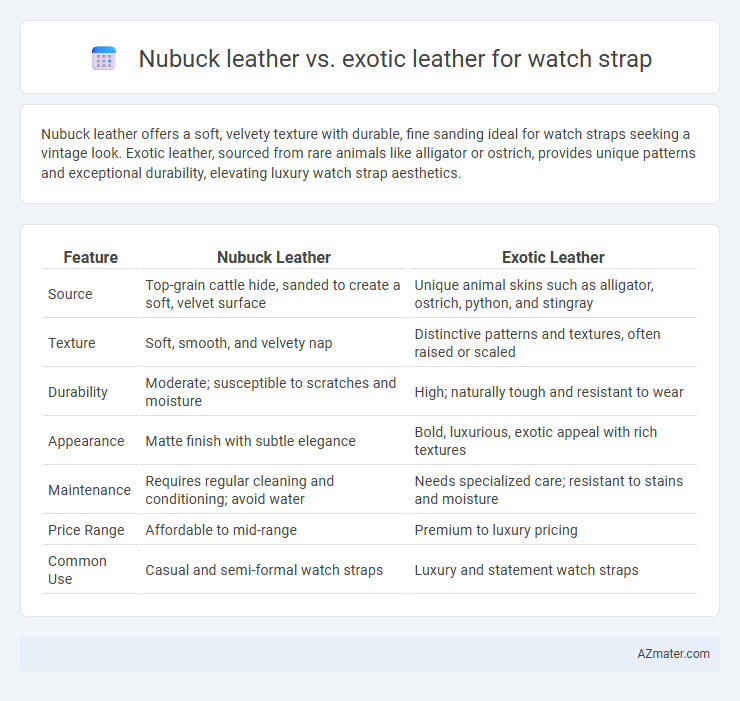 Nubuck leather vs. exotic leather for watch strap

Nubuck leather offers a soft, velvety texture with durable, fine sanding ideal for watch straps seeking a vintage look. Exotic leather, sourced from rare animals like alligator or ostrich, provides unique patterns and exceptional durability, elevating luxury watch strap aesthetics.

| Feature | Nubuck Leather | Exotic Leather |
|---|---|---|
| Source | Top-grain cattle hide, sanded to create a soft, velvet surface | Unique animal skins such as alligator, ostrich, python, and stingray |
| Texture | Soft, smooth, and velvety nap | Distinctive patterns and textures, often raised or scaled |
| Durability | Moderate; susceptible to scratches and moisture | High; naturally tough and resistant to wear |
| Appearance | Matte finish with subtle elegance | Bold, luxurious, exotic appeal with rich textures |
| Maintenance | Requires regular cleaning and conditioning; avoid water | Needs specialized care; resistant to stains and moisture |
| Price Range | Affordable to mid-range | Premium to luxury pricing |
| Common Use | Casual and semi-formal watch straps | Luxury and statement watch straps |

AZmater.com