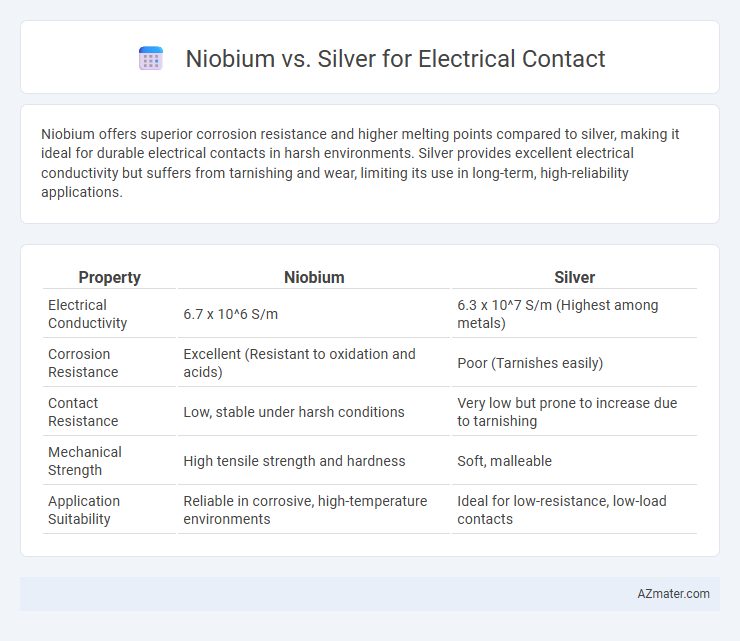 Niobium vs. Silver for Electrical Contact

Niobium offers superior corrosion resistance and higher melting points compared to silver, making it ideal for durable electrical contacts in harsh environments. Silver provides excellent electrical conductivity but suffers from tarnishing and wear, limiting its use in long-term, high-reliability applications.

| Property | Niobium | Silver |
|---|---|---|
| Electrical Conductivity | 6.7 x 10^6 S/m | 6.3 x 10^7 S/m (Highest among metals) |
| Corrosion Resistance | Excellent (Resistant to oxidation and acids) | Poor (Tarnishes easily) |
| Contact Resistance | Low, stable under harsh conditions | Very low but prone to increase due to tarnishing |
| Mechanical Strength | High tensile strength and hardness | Soft, malleable |
| Application Suitability | Reliable in corrosive, high-temperature environments | Ideal for low-resistance, low-load contacts |

AZmater.com