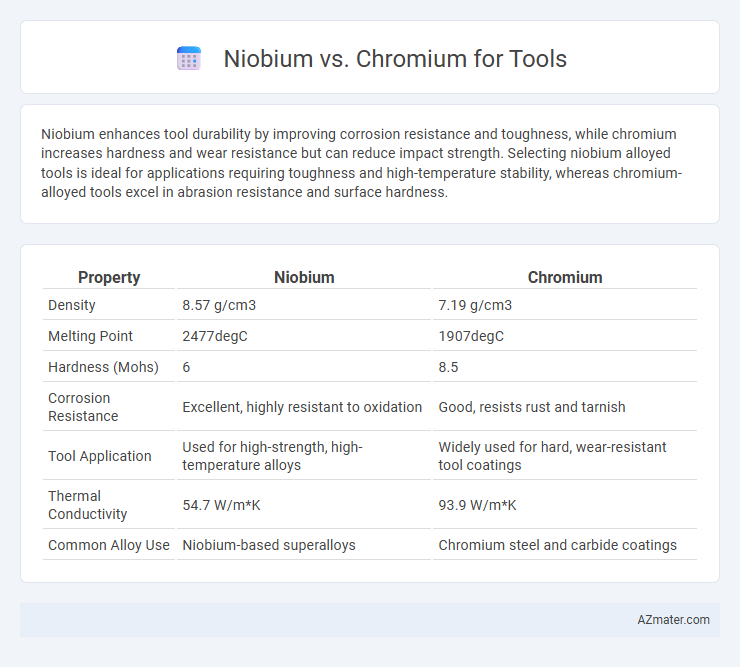 Niobium vs. Chromium for Tools

Niobium enhances tool durability by improving corrosion resistance and toughness, while chromium increases hardness and wear resistance but can reduce impact strength. Selecting niobium alloyed tools is ideal for applications requiring toughness and high-temperature stability, whereas chromium-alloyed tools excel in abrasion resistance and surface hardness.

| Property | Niobium | Chromium |
|---|---|---|
| Density | 8.57 g/cm3 | 7.19 g/cm3 |
| Melting Point | 2477degC | 1907degC |
| Hardness (Mohs) | 6 | 8.5 |
| Corrosion Resistance | Excellent, highly resistant to oxidation | Good, resists rust and tarnish |
| Tool Application | Used for high-strength, high-temperature alloys | Widely used for hard, wear-resistant tool coatings |
| Thermal Conductivity | 54.7 W/m*K | 93.9 W/m*K |
| Common Alloy Use | Niobium-based superalloys | Chromium steel and carbide coatings |

AZmater.com