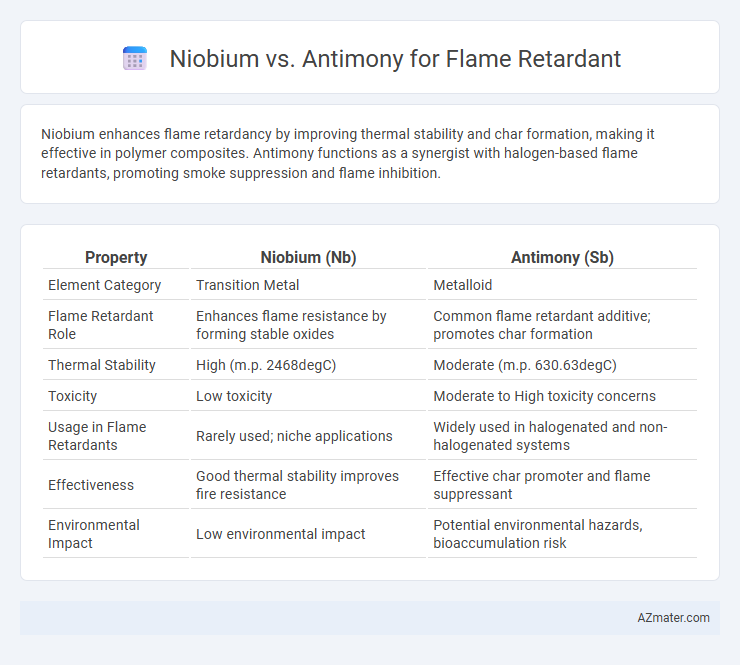 Niobium vs. Antimony for Flame Retardant

Niobium enhances flame retardancy by improving thermal stability and char formation, making it effective in polymer composites. Antimony functions as a synergist with halogen-based flame retardants, promoting smoke suppression and flame inhibition.

| Property | Niobium (Nb) | Antimony (Sb) |
|---|---|---|
| Element Category | Transition Metal | Metalloid |
| Flame Retardant Role | Enhances flame resistance by forming stable oxides | Common flame retardant additive; promotes char formation |
| Thermal Stability | High (m.p. 2468degC) | Moderate (m.p. 630.63degC) |
| Toxicity | Low toxicity | Moderate to High toxicity concerns |
| Usage in Flame Retardants | Rarely used; niche applications | Widely used in halogenated and non-halogenated systems |
| Effectiveness | Good thermal stability improves fire resistance | Effective char promoter and flame suppressant |
| Environmental Impact | Low environmental impact | Potential environmental hazards, bioaccumulation risk |

AZmater.com