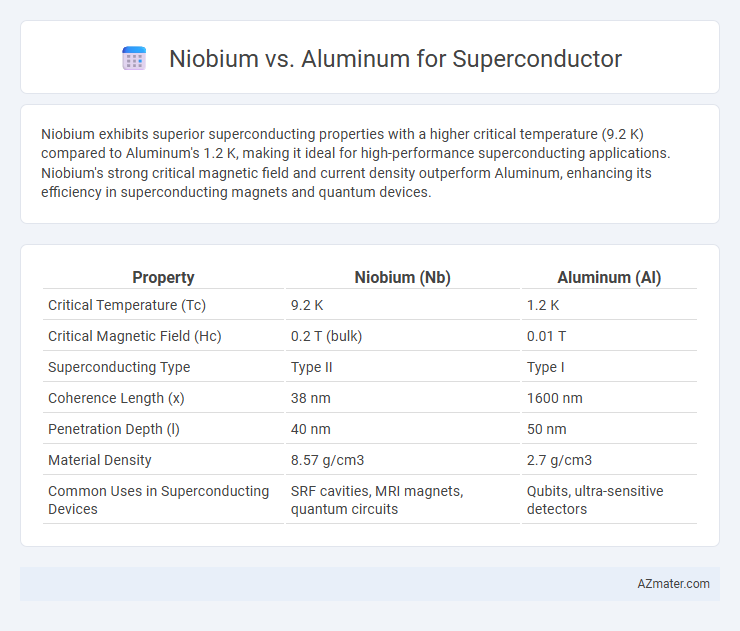 Niobium vs. Aluminum for Superconductor

Niobium exhibits superior superconducting properties with a higher critical temperature (9.2 K) compared to Aluminum's 1.2 K, making it ideal for high-performance superconducting applications. Niobium's strong critical magnetic field and current density outperform Aluminum, enhancing its efficiency in superconducting magnets and quantum devices.

| Property | Niobium (Nb) | Aluminum (Al) |
|---|---|---|
| Critical Temperature (Tc) | 9.2 K | 1.2 K |
| Critical Magnetic Field (Hc) | 0.2 T (bulk) | 0.01 T |
| Superconducting Type | Type II | Type I |
| Coherence Length (x) | 38 nm | 1600 nm |
| Penetration Depth (l) | 40 nm | 50 nm |
| Material Density | 8.57 g/cm3 | 2.7 g/cm3 |
| Common Uses in Superconducting Devices | SRF cavities, MRI magnets, quantum circuits | Qubits, ultra-sensitive detectors |

AZmater.com