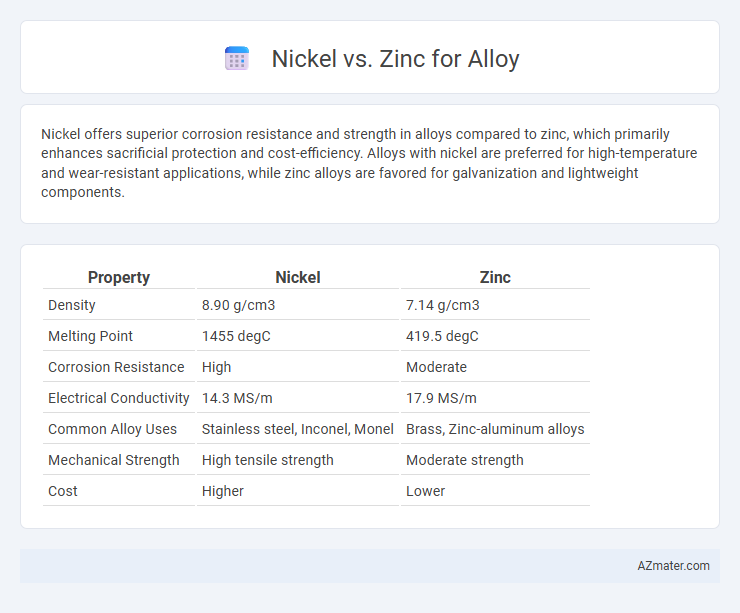 Nickel vs. Zinc for Alloy

Nickel offers superior corrosion resistance and strength in alloys compared to zinc, which primarily enhances sacrificial protection and cost-efficiency. Alloys with nickel are preferred for high-temperature and wear-resistant applications, while zinc alloys are favored for galvanization and lightweight components.

| Property | Nickel | Zinc |
|---|---|---|
| Density | 8.90 g/cm3 | 7.14 g/cm3 |
| Melting Point | 1455 degC | 419.5 degC |
| Corrosion Resistance | High | Moderate |
| Electrical Conductivity | 14.3 MS/m | 17.9 MS/m |
| Common Alloy Uses | Stainless steel, Inconel, Monel | Brass, Zinc-aluminum alloys |
| Mechanical Strength | High tensile strength | Moderate strength |
| Cost | Higher | Lower |

AZmater.com