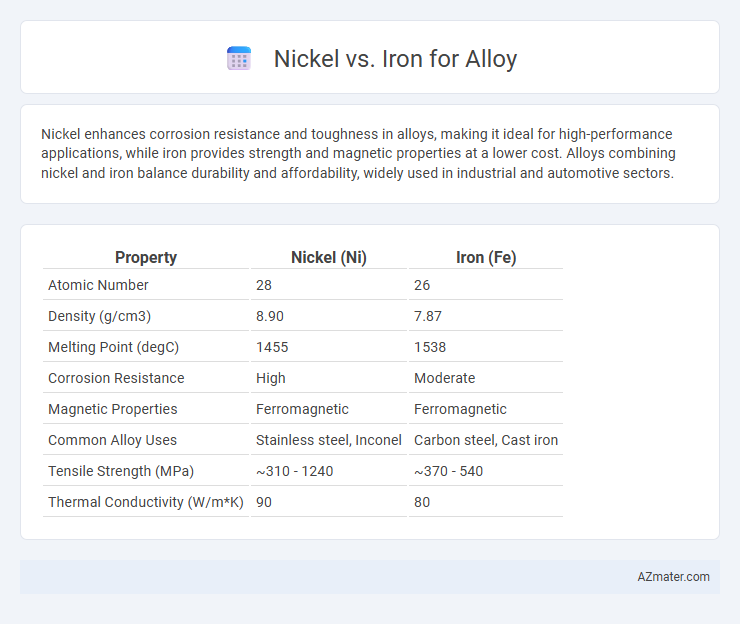 Nickel vs. Iron for Alloy

Nickel enhances corrosion resistance and toughness in alloys, making it ideal for high-performance applications, while iron provides strength and magnetic properties at a lower cost. Alloys combining nickel and iron balance durability and affordability, widely used in industrial and automotive sectors.

| Property | Nickel (Ni) | Iron (Fe) |
|---|---|---|
| Atomic Number | 28 | 26 |
| Density (g/cm3) | 8.90 | 7.87 |
| Melting Point (degC) | 1455 | 1538 |
| Corrosion Resistance | High | Moderate |
| Magnetic Properties | Ferromagnetic | Ferromagnetic |
| Common Alloy Uses | Stainless steel, Inconel | Carbon steel, Cast iron |
| Tensile Strength (MPa) | ~310 - 1240 | ~370 - 540 |
| Thermal Conductivity (W/m*K) | 90 | 80 |

AZmater.com