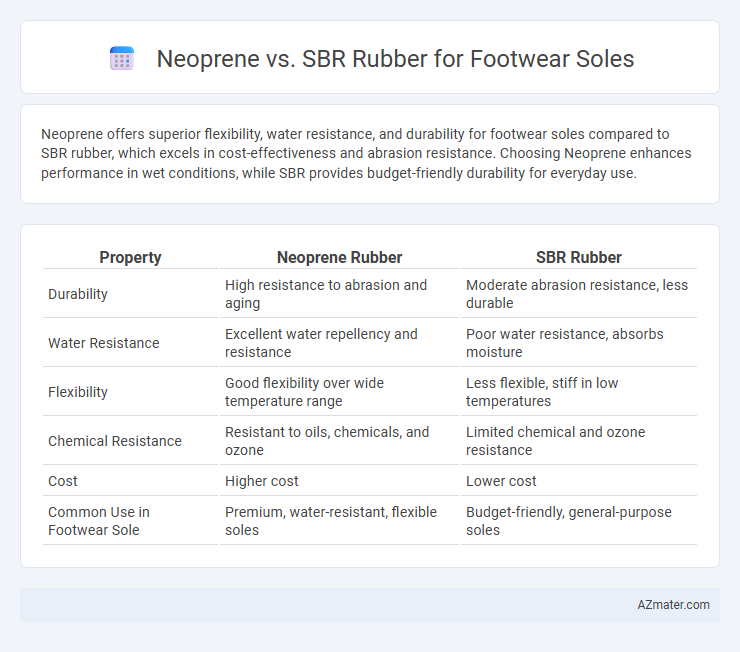 Neoprene vs. SBR Rubber for Footwear Soles

Neoprene offers superior flexibility, water resistance, and durability for footwear soles compared to SBR rubber, which excels in cost-effectiveness and abrasion resistance. Choosing Neoprene enhances performance in wet conditions, while SBR provides budget-friendly durability for everyday use.

| Property | Neoprene Rubber | SBR Rubber |
|---|---|---|
| Durability | High resistance to abrasion and aging | Moderate abrasion resistance, less durable |
| Water Resistance | Excellent water repellency and resistance | Poor water resistance, absorbs moisture |
| Flexibility | Good flexibility over wide temperature range | Less flexible, stiff in low temperatures |
| Chemical Resistance | Resistant to oils, chemicals, and ozone | Limited chemical and ozone resistance |
| Cost | Higher cost | Lower cost |
| Common Use in Footwear Sole | Premium, water-resistant, flexible soles | Budget-friendly, general-purpose soles |

AZmater.com