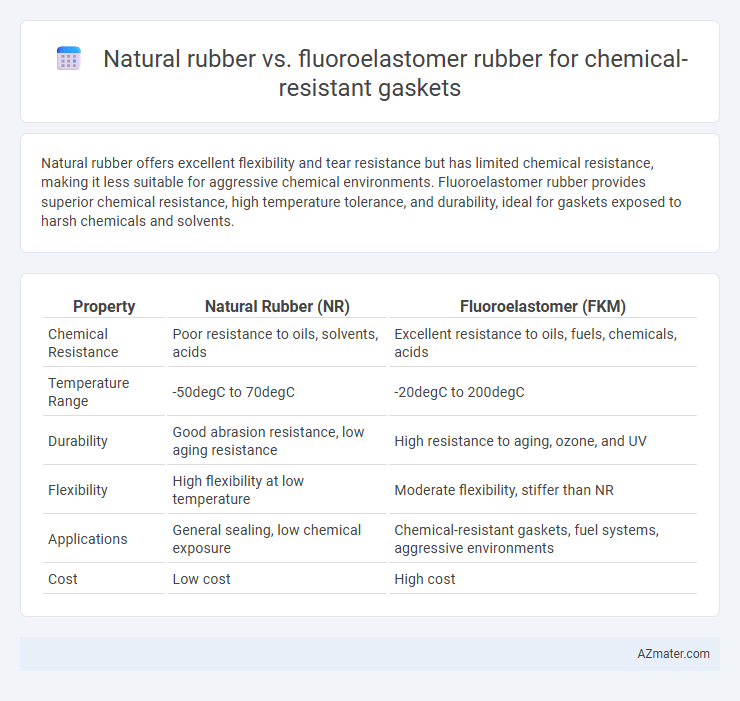 Natural rubber vs. fluoroelastomer rubber for chemical-resistant gaskets

Natural rubber offers excellent flexibility and tear resistance but has limited chemical resistance, making it less suitable for aggressive chemical environments. Fluoroelastomer rubber provides superior chemical resistance, high temperature tolerance, and durability, ideal for gaskets exposed to harsh chemicals and solvents.

| Property | Natural Rubber (NR) | Fluoroelastomer (FKM) |
|---|---|---|
| Chemical Resistance | Poor resistance to oils, solvents, acids | Excellent resistance to oils, fuels, chemicals, acids |
| Temperature Range | -50degC to 70degC | -20degC to 200degC |
| Durability | Good abrasion resistance, low aging resistance | High resistance to aging, ozone, and UV |
| Flexibility | High flexibility at low temperature | Moderate flexibility, stiffer than NR |
| Applications | General sealing, low chemical exposure | Chemical-resistant gaskets, fuel systems, aggressive environments |
| Cost | Low cost | High cost |

AZmater.com