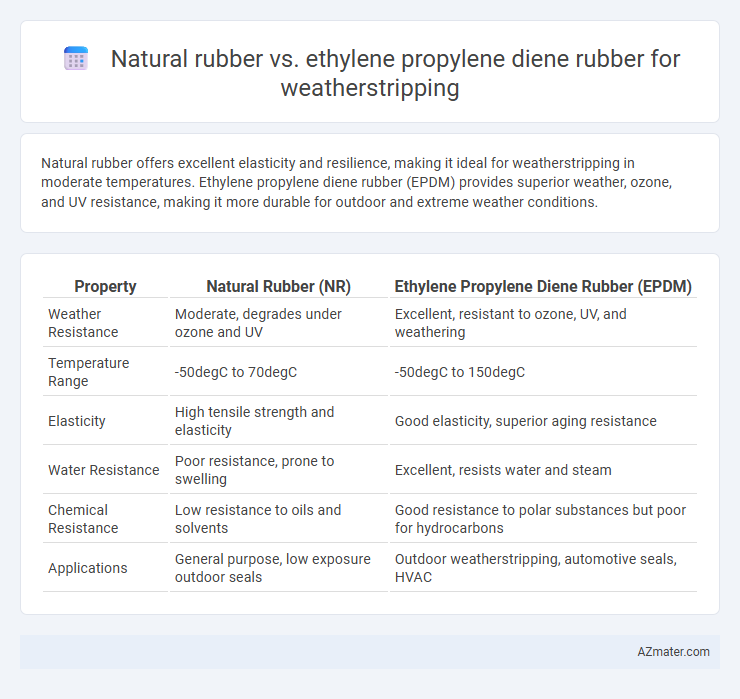 Natural rubber vs. ethylene propylene diene rubber for weatherstripping

Natural rubber offers excellent elasticity and resilience, making it ideal for weatherstripping in moderate temperatures. Ethylene propylene diene rubber (EPDM) provides superior weather, ozone, and UV resistance, making it more durable for outdoor and extreme weather conditions.

| Property | Natural Rubber (NR) | Ethylene Propylene Diene Rubber (EPDM) |
|---|---|---|
| Weather Resistance | Moderate, degrades under ozone and UV | Excellent, resistant to ozone, UV, and weathering |
| Temperature Range | -50degC to 70degC | -50degC to 150degC |
| Elasticity | High tensile strength and elasticity | Good elasticity, superior aging resistance |
| Water Resistance | Poor resistance, prone to swelling | Excellent, resists water and steam |
| Chemical Resistance | Low resistance to oils and solvents | Good resistance to polar substances but poor for hydrocarbons |
| Applications | General purpose, low exposure outdoor seals | Outdoor weatherstripping, automotive seals, HVAC |

AZmater.com