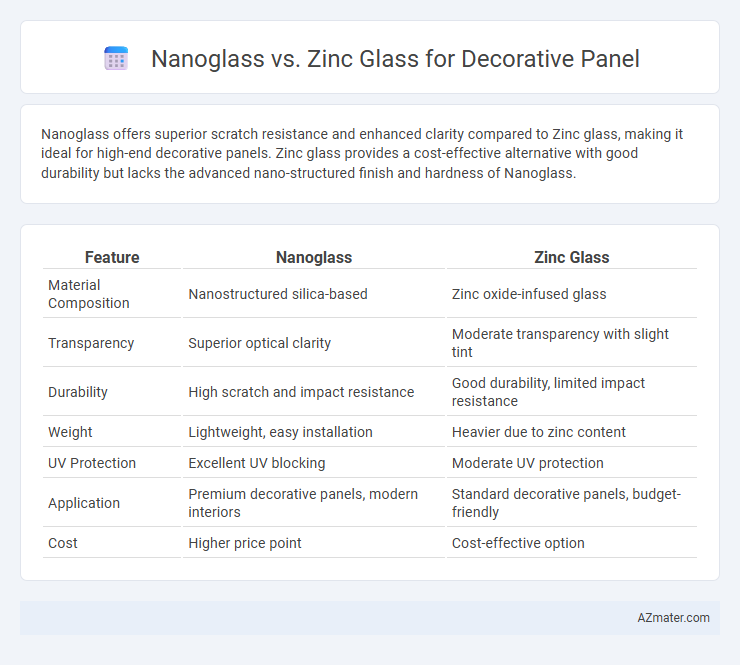 Nanoglass vs. Zinc Glass for Decorative Panel

Nanoglass offers superior scratch resistance and enhanced clarity compared to Zinc glass, making it ideal for high-end decorative panels. Zinc glass provides a cost-effective alternative with good durability but lacks the advanced nano-structured finish and hardness of Nanoglass.

| Feature | Nanoglass | Zinc Glass |
|---|---|---|
| Material Composition | Nanostructured silica-based | Zinc oxide-infused glass |
| Transparency | Superior optical clarity | Moderate transparency with slight tint |
| Durability | High scratch and impact resistance | Good durability, limited impact resistance |
| Weight | Lightweight, easy installation | Heavier due to zinc content |
| UV Protection | Excellent UV blocking | Moderate UV protection |
| Application | Premium decorative panels, modern interiors | Standard decorative panels, budget-friendly |
| Cost | Higher price point | Cost-effective option |

AZmater.com